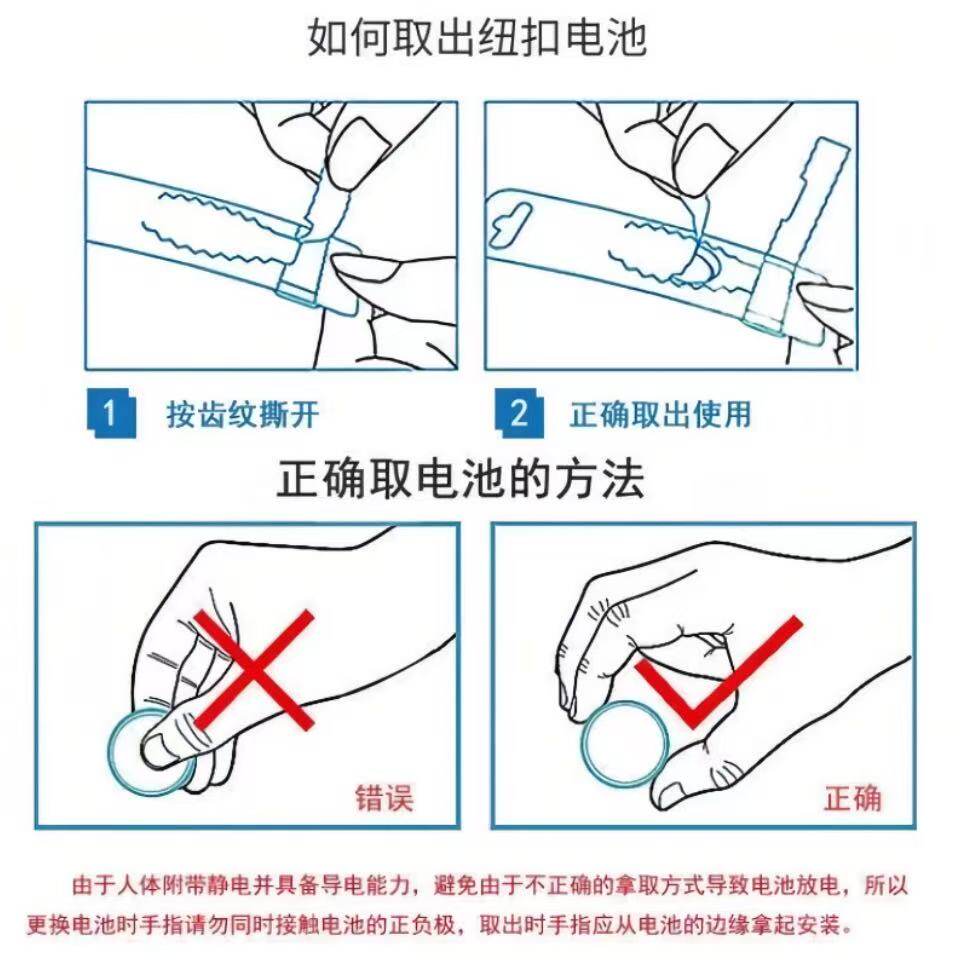 如何取出纽扣电池

1 按齿纹撕开

2 正确取出使用

正确取电池的方法

错误

正确

由于人体附带静电并具备导电能力，避免由于不正确的拿取方式导致电池放电，所以更换电池时手指请勿同时接触电池的正负极，取出时手指应从电池的边缘拿起安装。