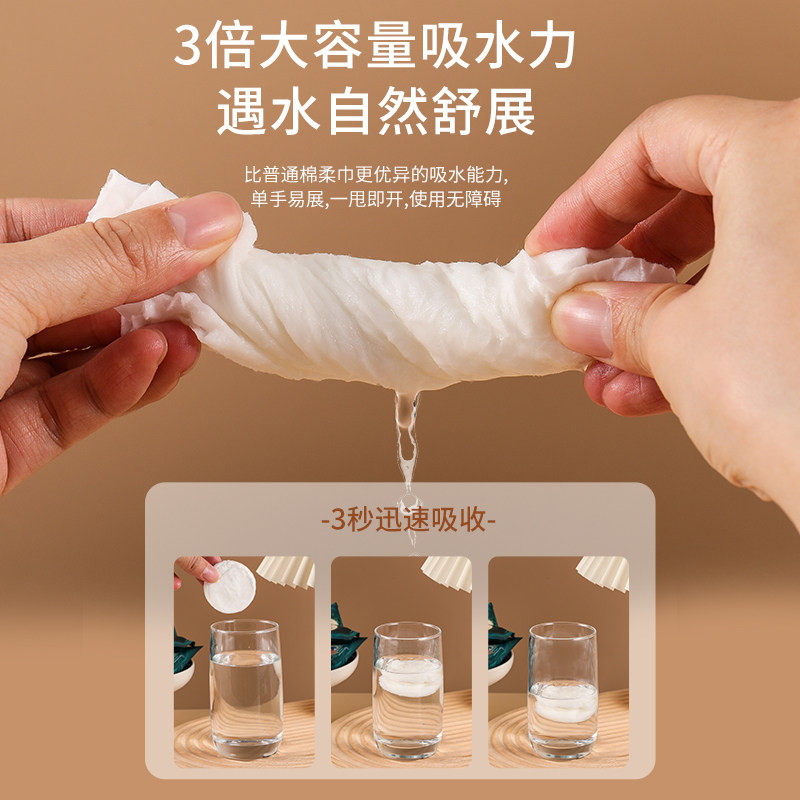 3倍大容量吸水力
遇水自然舒展

比普通棉柔巾更优异的吸水能力,
单手易展,一甩即开,使用无障碍

-3秒迅速吸收-