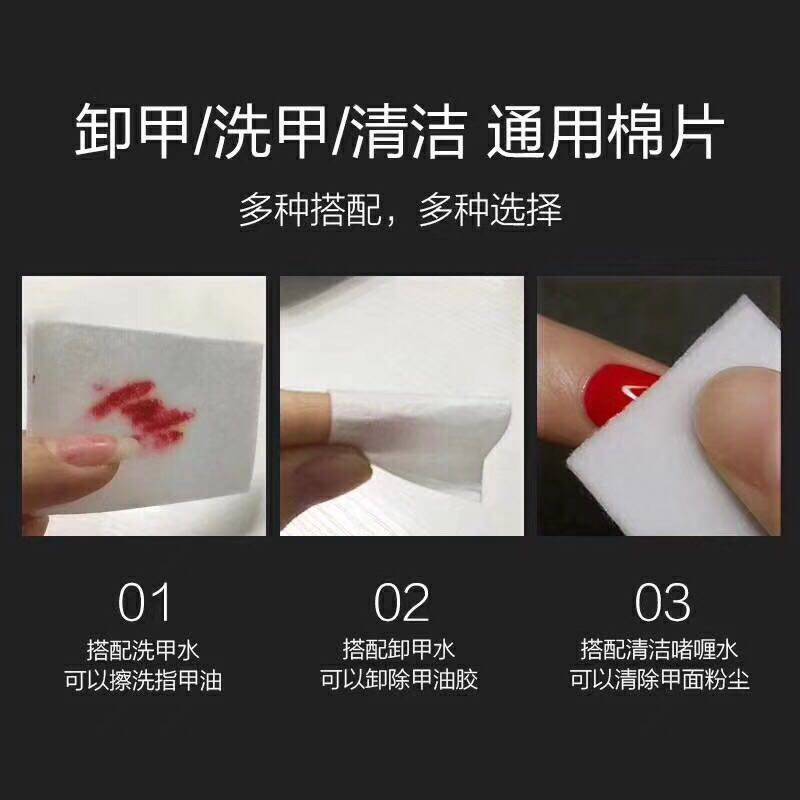 卸甲/洗甲/清洁 通用棉片

多种搭配，多种选择

01
搭配洗甲水
可以擦洗指甲油

02
搭配卸甲水
可以卸除甲油胶

03
搭配清洁啫喱水
可以清除甲面粉尘