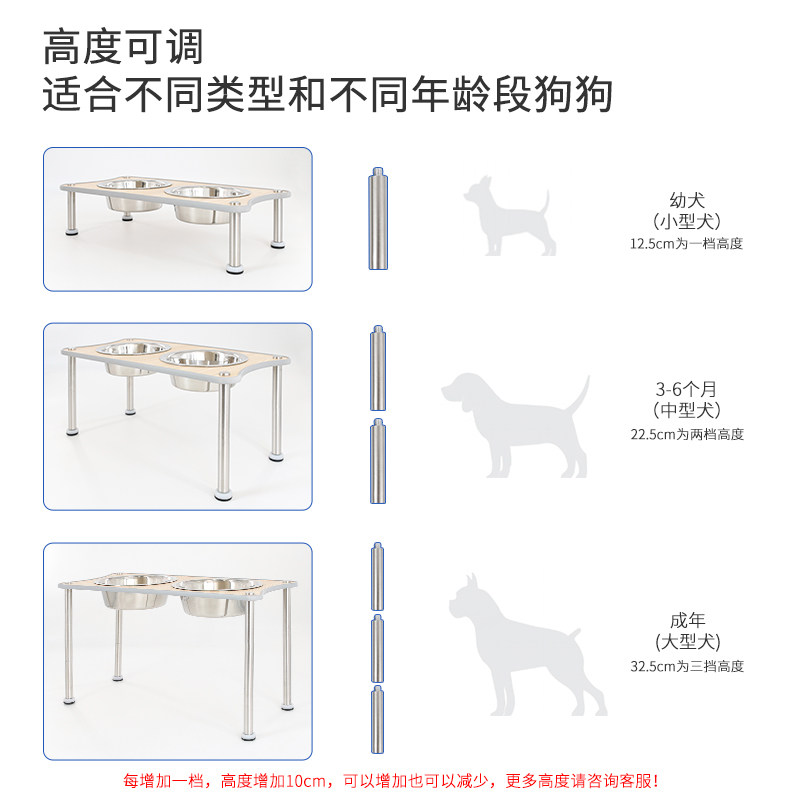 高度可调
适合不同类型和不同年龄段狗狗

幼犬
(小型犬)
12.5cm为一档高度

3-6个月
(中型犬)
22.5cm为两档高度

成年
(大型犬)
32.5cm为三档高度

每增加一档，高度增加10cm，可以增加也可以减少，更多高度请咨询客服！