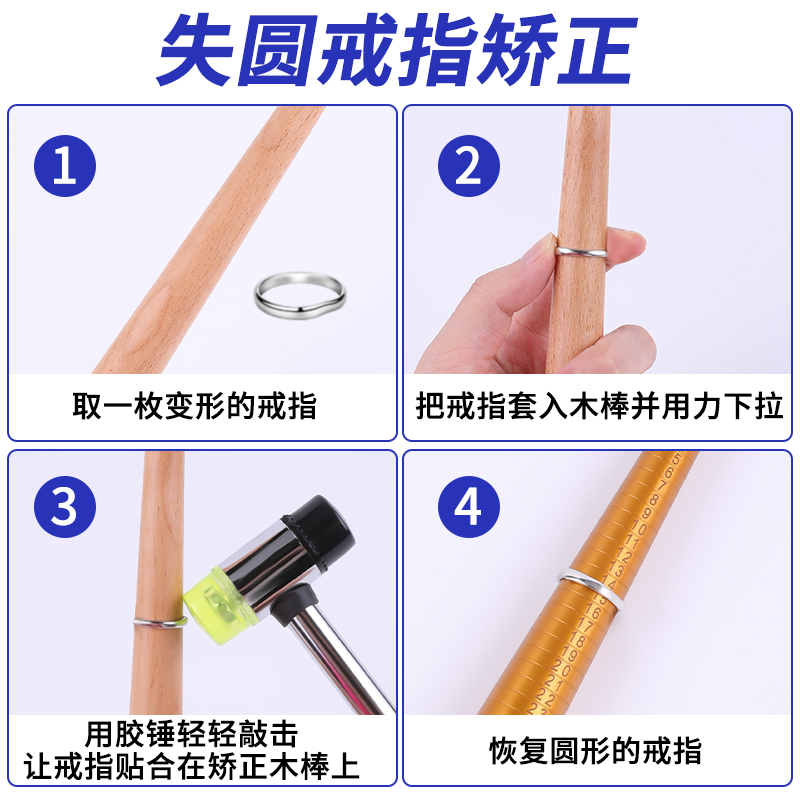 失圆戒指矫正

1
取一枚变形的戒指

2
把戒指套入木棒并用力下拉

3
用胶锤轻轻敲击
让戒指贴合在矫正木棒上

4
5 6 7 8 9 10 11 12 13 14 15 16 17 18 19 20 21 22 23
恢复圆形的戒指