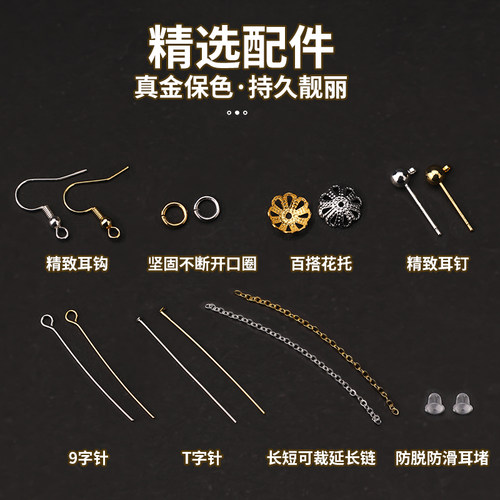 精选配件
真金保色·持久靓丽

精致耳钩
坚固不断开口圈
百搭花托
精致耳钉

9字针
T字针
长短可裁延长链
防脱防滑耳堵