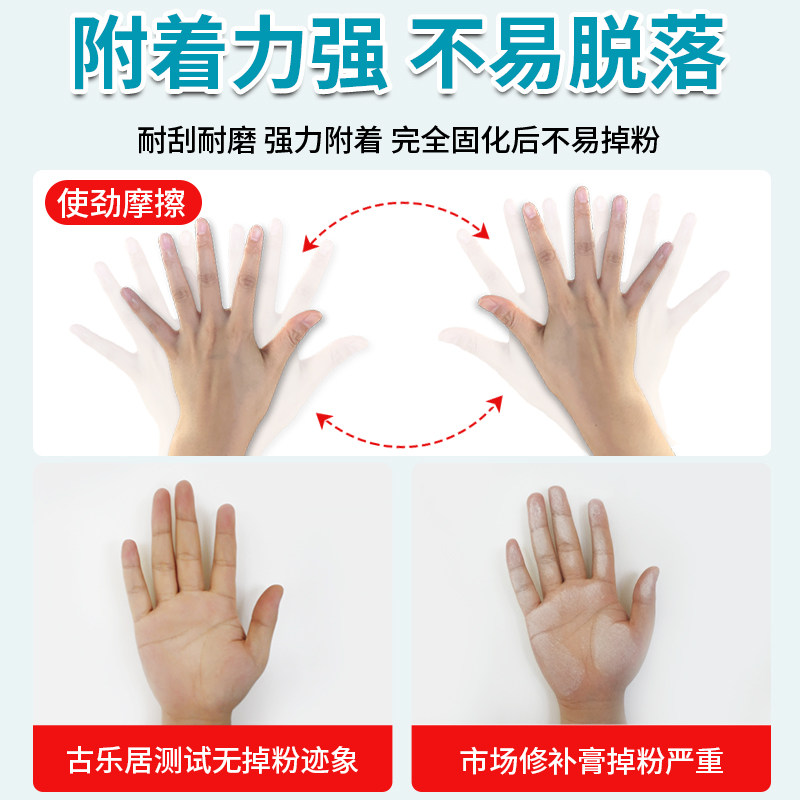 附着力强 不易脱落

耐刮耐磨 强力附着 完全固化后不易掉粉

使劲摩擦

古乐居测试无掉粉迹象

市场修补膏掉粉严重