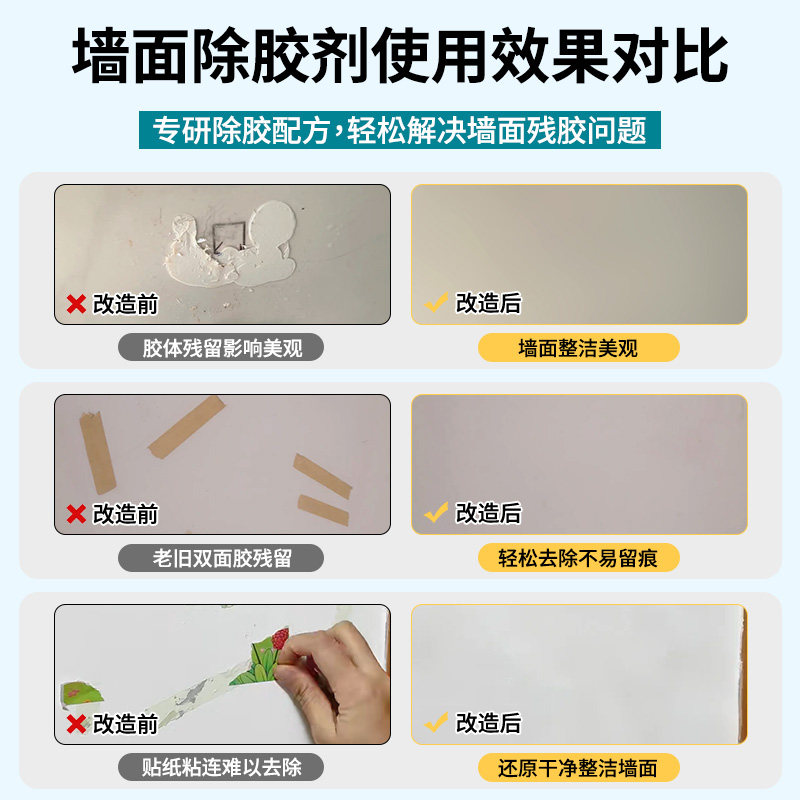 墙面除胶剂使用效果对比

专研除胶配方，轻松解决墙面残胶问题

改造前

胶体残留影响美观

改造后

墙面整洁美观

改造前

老旧双面胶残留

改造后

轻松去除不易留痕

改造前

贴纸粘连难以去除

改造后

还原干净整洁墙面