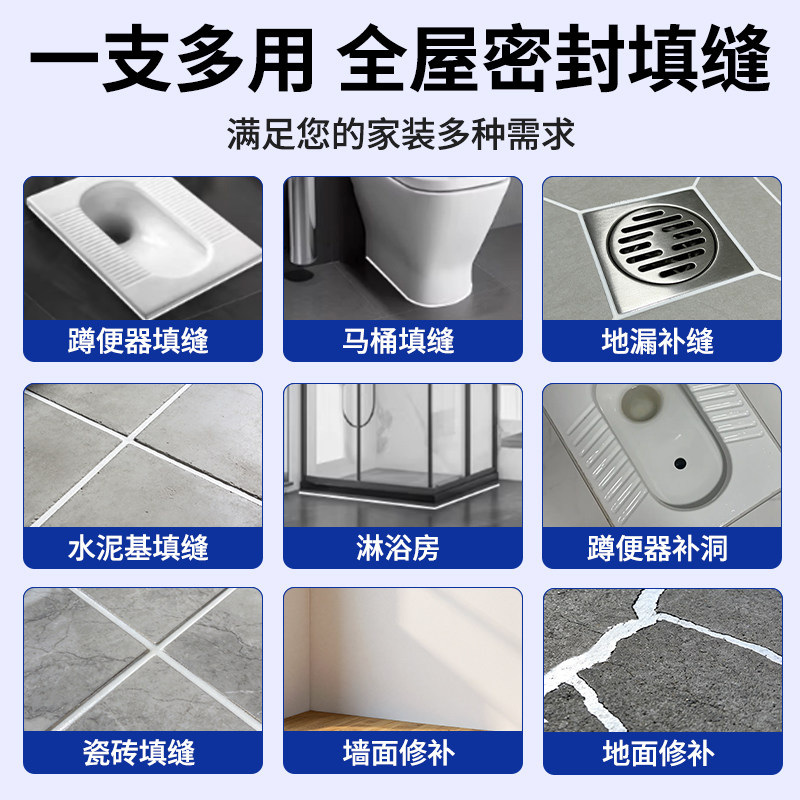 一支多用 全屋密封填缝

满足您的家装多种需求

蹲便器填缝

马桶填缝

地漏补缝

水泥基填缝

淋浴房

蹲便器补洞

瓷砖填缝

墙面修补

地面修补