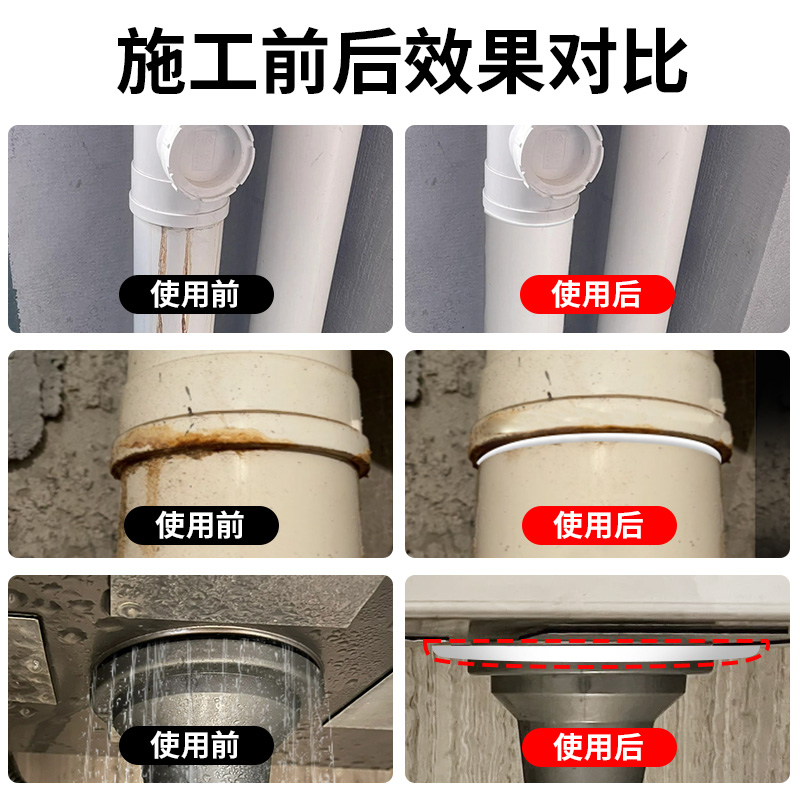 施工前后效果对比

使用前

使用后

使用前

使用后

使用前

使用后