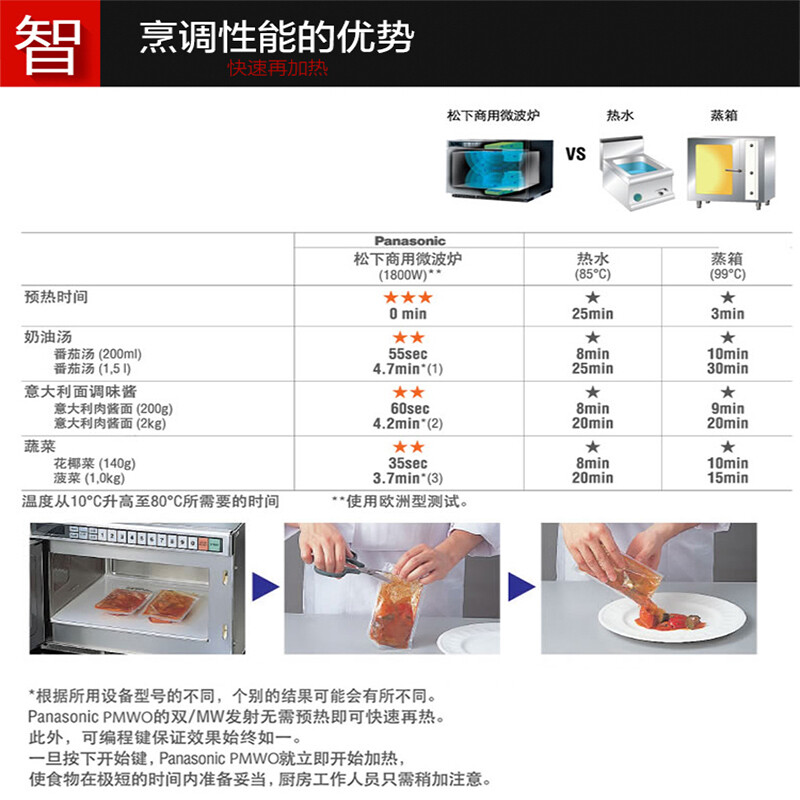 智 烹调性能的优势
快速再加热

松下商用微波炉 VS 热水 蒸箱

| | Panasonic 松下商用微波炉 (1800W)** | 热水 (85°C) | 蒸箱 (99°C) |
|---|---|---|---|
| 预热时间 | ★★★ 0 min | ★ 25min | ★ 3min |
| 奶油汤 番茄汤 (200ml) 番茄汤 (1,5 l) | ★★ 55sec 4.7min*(1) | ★ 8min 25min | ★ 10min 30min |
| 意大利面调味酱 意大利肉酱面 (200g) 意大利肉酱面 (2kg) | ★★ 60sec 4.2min*(2) | ★ 8min 20min | ★ 9min 20min |
| 蔬菜 花椰菜 (140g) 菠菜 (1,0kg) | ★★ 35sec 3.7min*(3) | ★ 8min 20min | ★ 10min 15min |

温度从10°C升高至80°C所需要的时间 **使用欧洲型测试。

*根据所用设备型号的不同，个别的结果可能会有所不同。
Panasonic PMWO的双/MW发射无需预热即可快速再热。
此外，可编程键保证效果始终如一。
一旦按下开始键，Panasonic PMWO就立即开始加热，
使食物在极短的时间内准备妥当，厨房工作人员只需稍加注意。