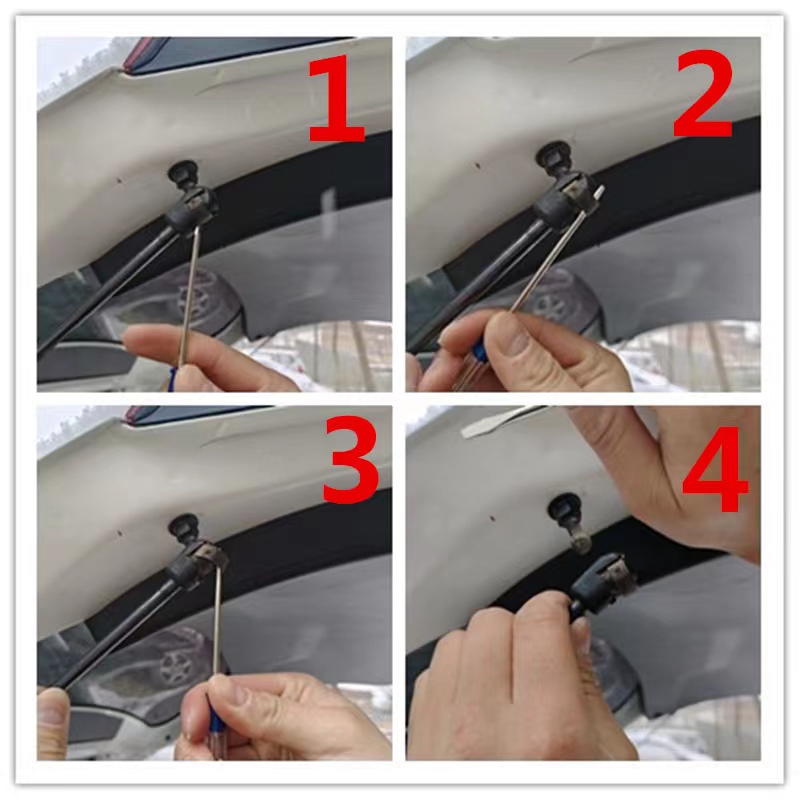 1

2

3

4