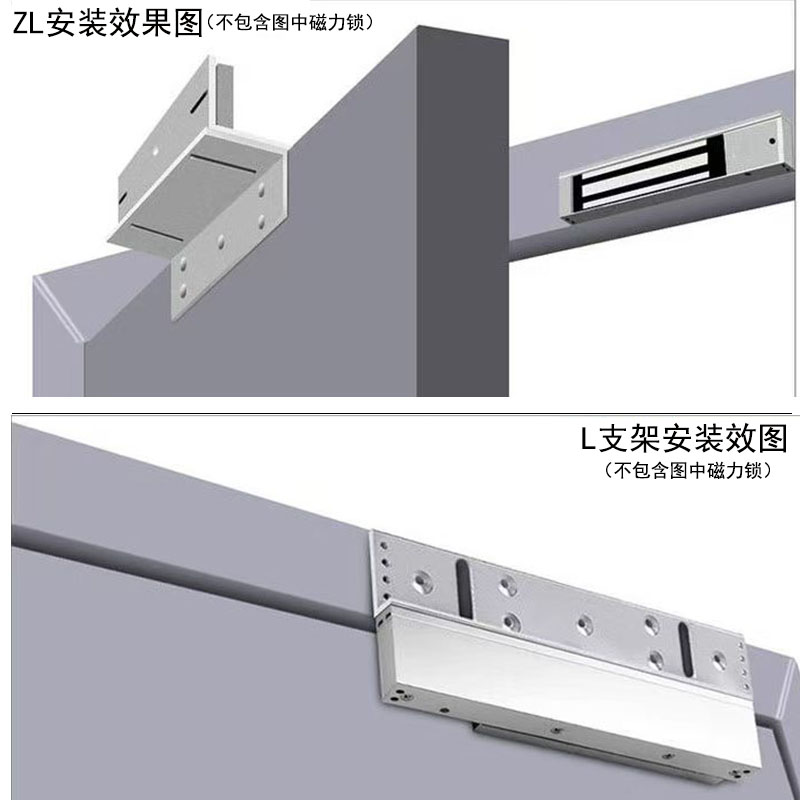 ZL安装效果图（不包含图中磁力锁）

L支架安装效图
（不包含图中磁力锁）