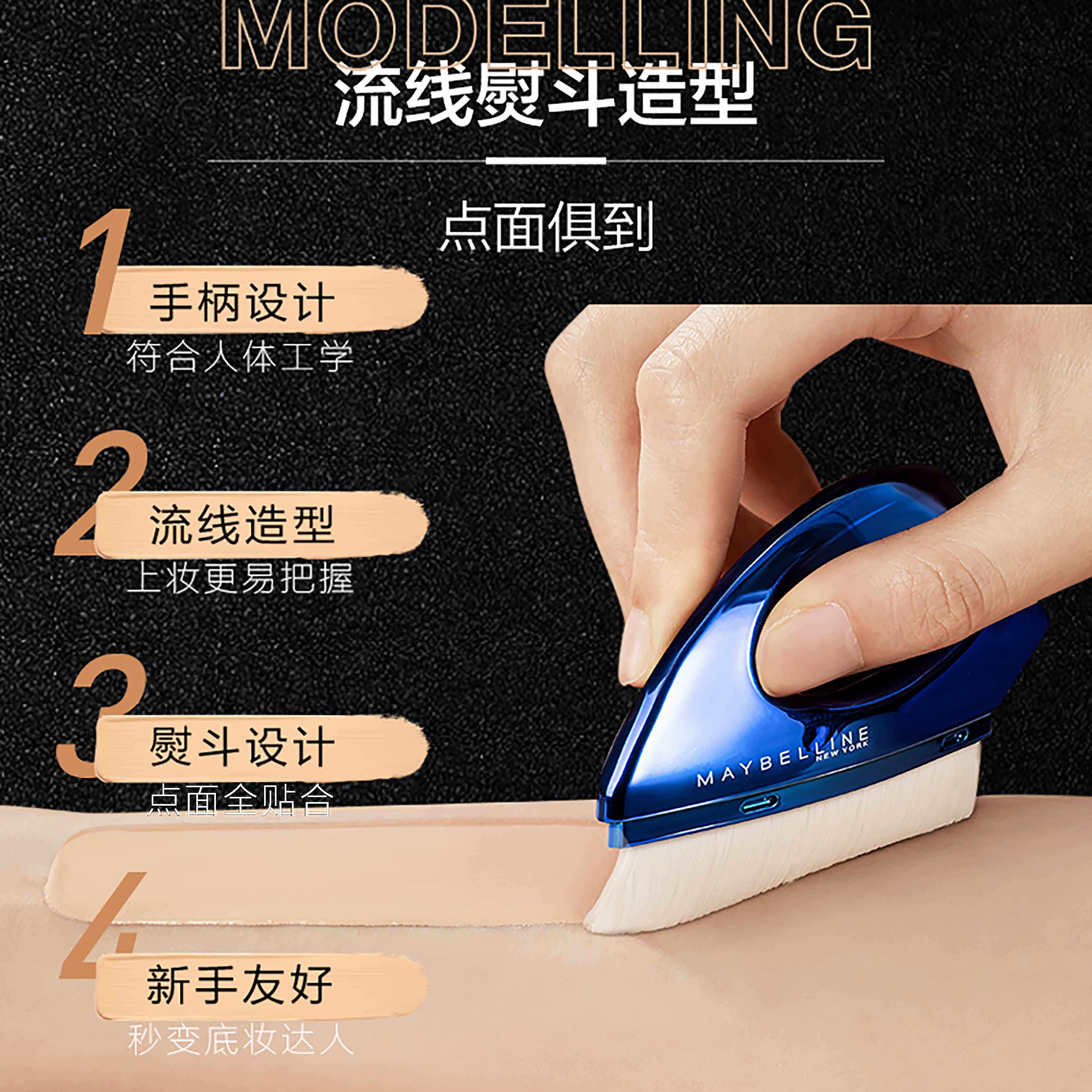 MODELLING
流线熨斗造型

点面俱到

1
手柄设计
符合人体工学

2
流线造型
上妆更易把握

3
熨斗设计
点面全贴合

4
新手友好
秒变底妆达人

MAYBELLINE
NEW YORK