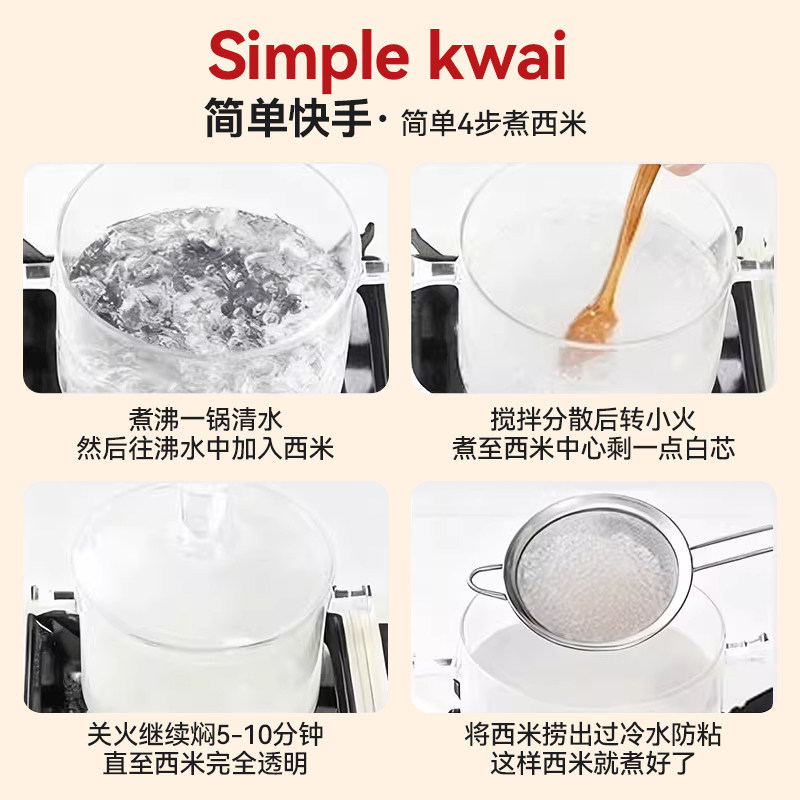 Simple kwai

简单快手· 简单4步煮西米

煮沸一锅清水
然后往沸水中加入西米

搅拌分散后转小火
煮至西米中心剩一点白芯

关火继续焖5-10分钟
直至西米完全透明

将西米捞出过冷水防粘
这样西米就煮好了