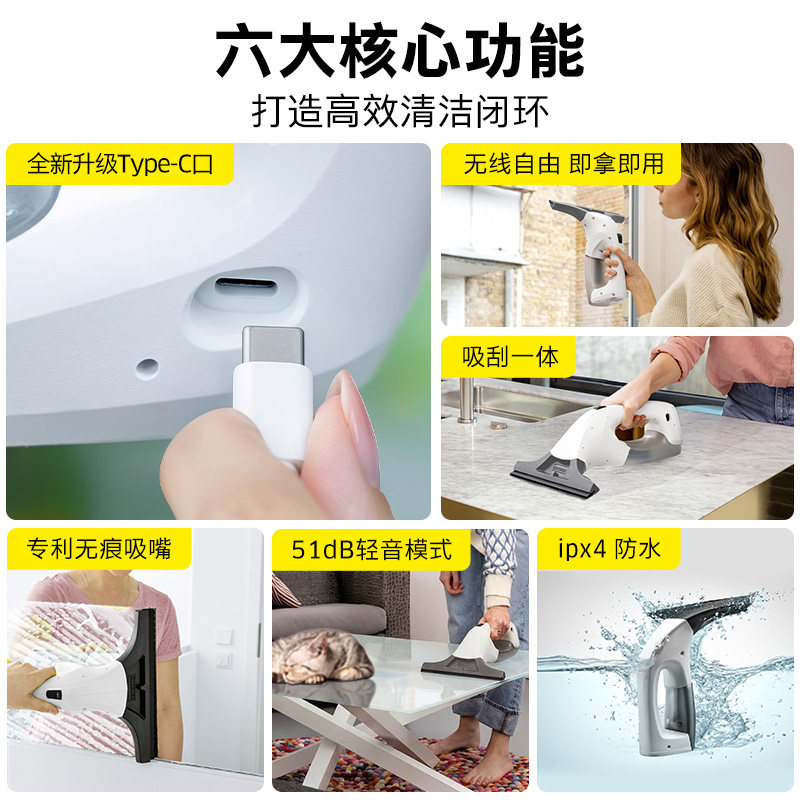 六大核心功能
打造高效清洁闭环

全新升级Type-C口

无线自由 即拿即用

吸刮一体

专利无痕吸嘴

51dB轻音模式

ipx4 防水