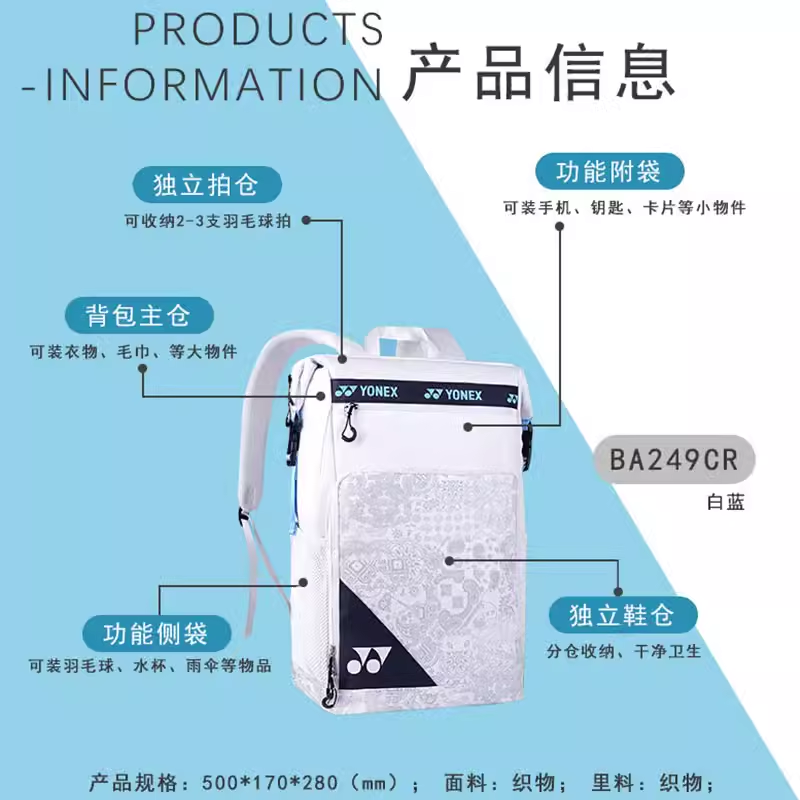 PRODUCTS
-INFORMATION 产品信息

独立拍仓
可收纳2-3支羽毛球拍

功能附袋
可装手机、钥匙、卡片等小物件

背包主仓
可装衣物、毛巾、等大物件

YONEX YONEX

BA249CR
白蓝

独立鞋仓
分仓收纳、干净卫生

功能侧袋
可装羽毛球、水杯、雨伞等物品

产品规格：500*170*280（mm）； 面料：织物； 里料：织物；