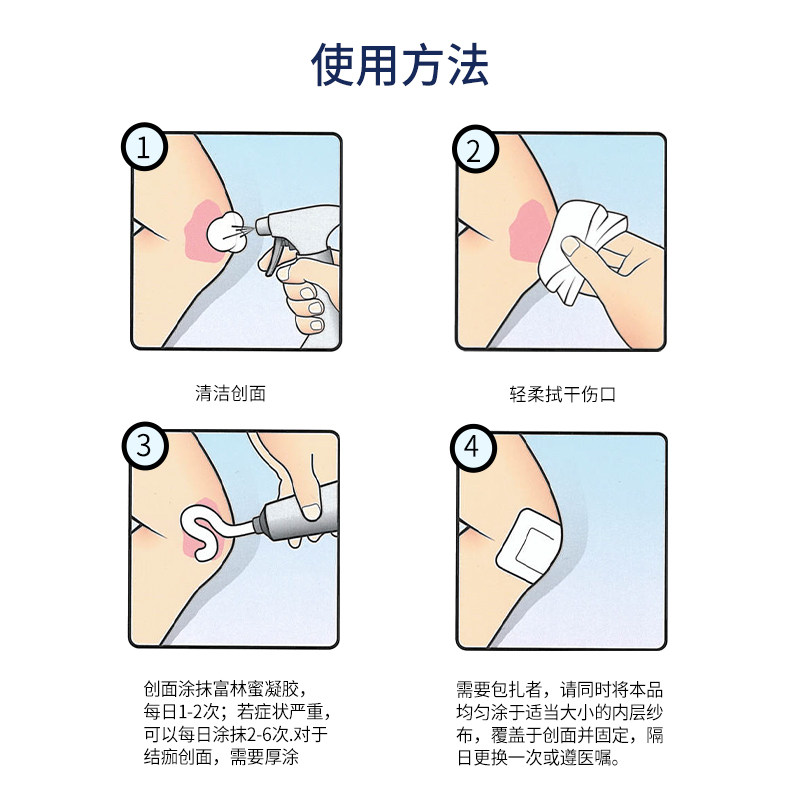 使用方法

1

清洁创面

2

轻柔拭干伤口

3

创面涂抹富林蜜凝胶，每日1-2次；若症状严重，可以每日涂抹2-6次.对于结痂创面，需要厚涂

4

需要包扎者，请同时将本品均匀涂于适当大小的内层纱布，覆盖于创面并固定，隔日更换一次或遵医嘱。