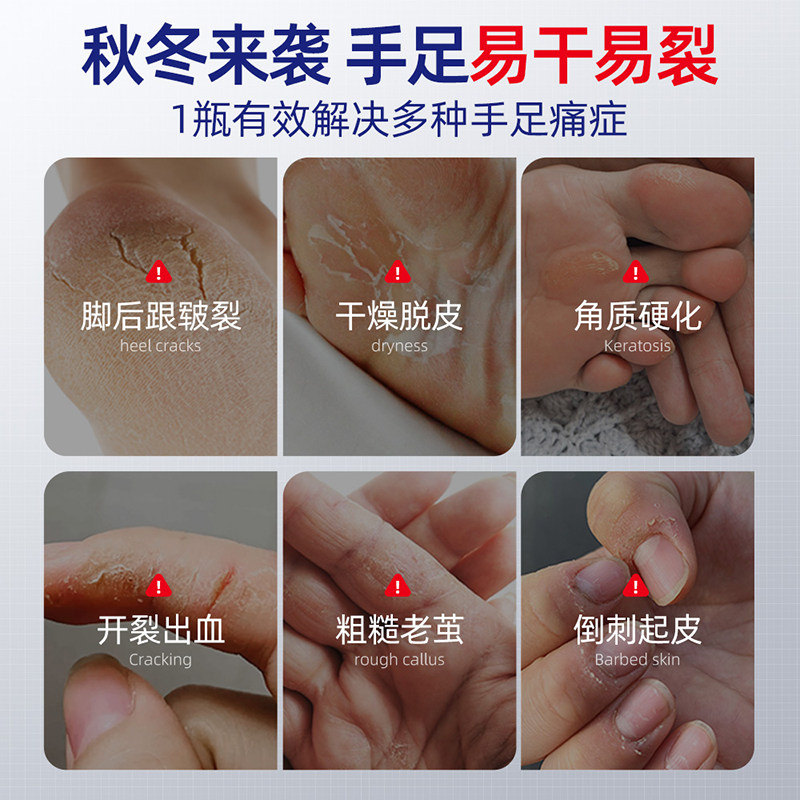 秋冬来袭 手足易干易裂
1瓶有效解决多种手足痛症

脚后跟皲裂
heel cracks

干燥脱皮
dryness

角质硬化
Keratosis

开裂出血
Cracking

粗糙老茧
rough callus

倒刺起皮
Barbed skin