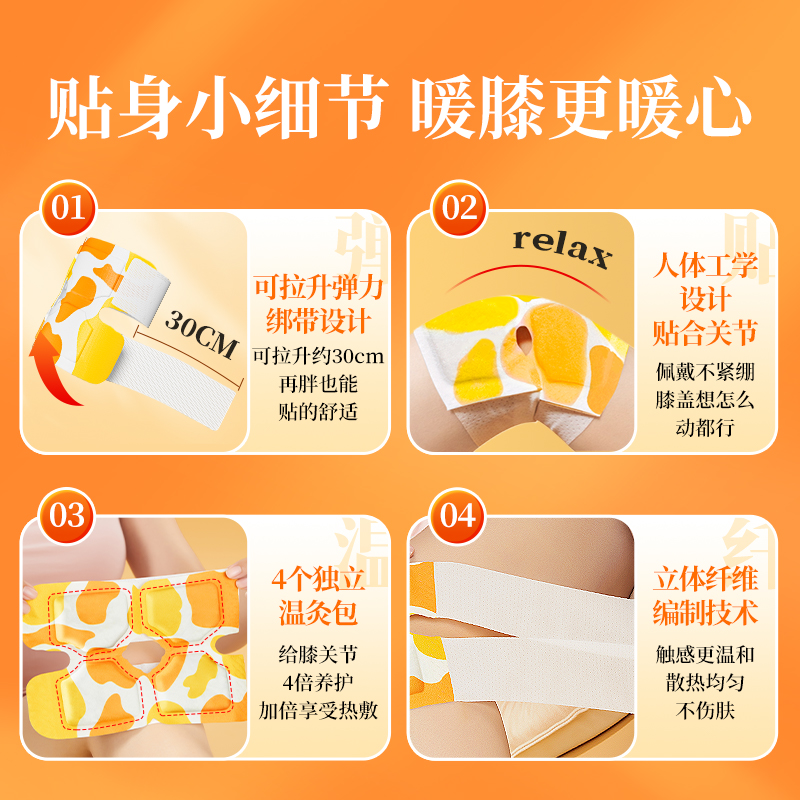 贴身小细节 暖膝更暖心

01
30CM
可拉升弹力绑带设计
可拉升约30cm
再胖也能
贴的舒适

02
relax
人体工学设计
贴合关节
佩戴不紧绷
膝盖想怎么
动都行

03
4个独立温灸包
给膝关节
4倍养护
加倍享受热敷

04
立体纤维编制技术
触感更温和
散热均匀
不伤肤