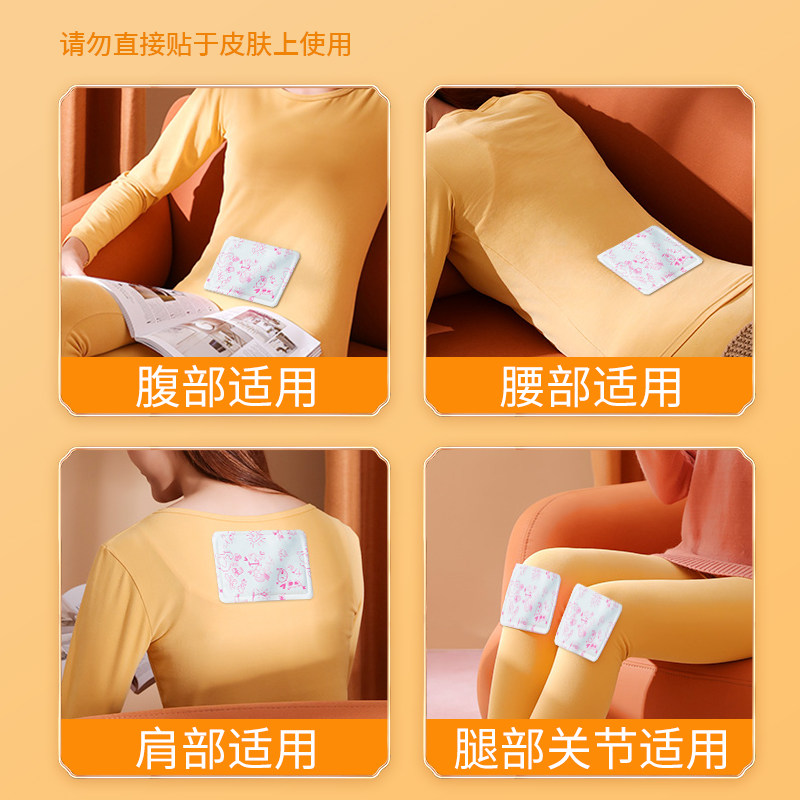 请勿直接贴于皮肤上使用

腹部适用

腰部适用

肩部适用

腿部关节适用