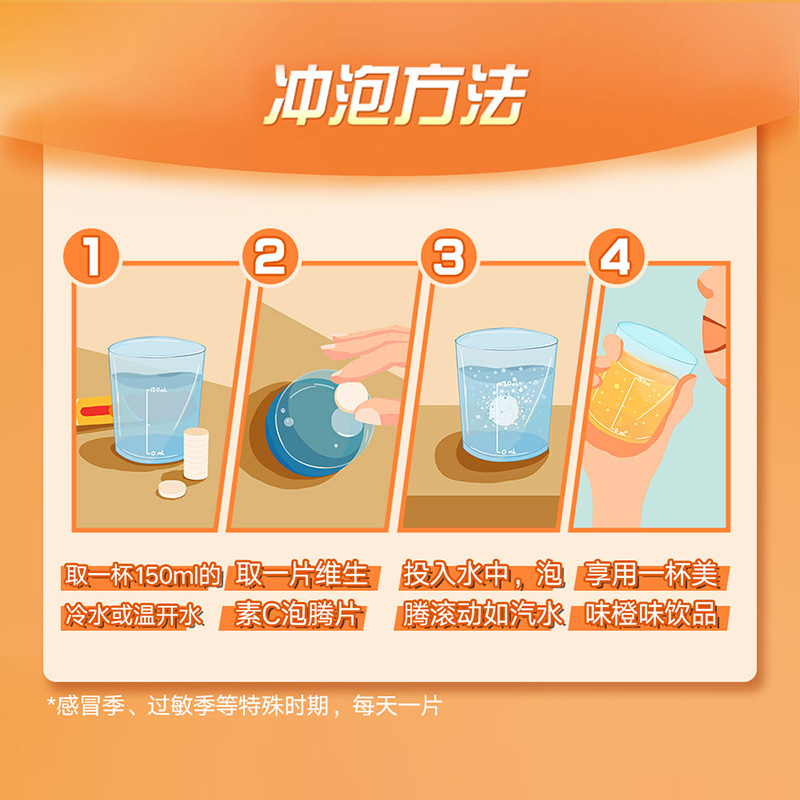 冲泡方法

1
150ml
0ml
取一杯150ml的冷水或温开水

2
取一片维生素C泡腾片

3
150ml
0ml
投入水中，泡腾滚动如汽水

4
150ml
0ml
享用一杯美味橙味饮品

*感冒季、过敏季等特殊时期，每天一片