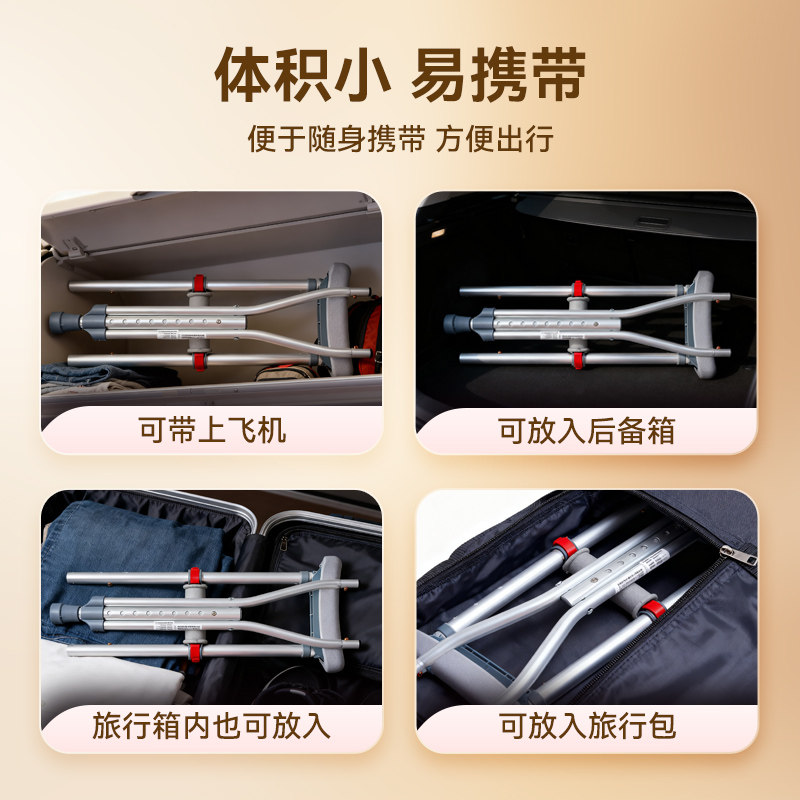 体积小 易携带

便于随身携带 方便出行

可带上飞机

可放入后备箱

旅行箱内也可放入

可放入旅行包