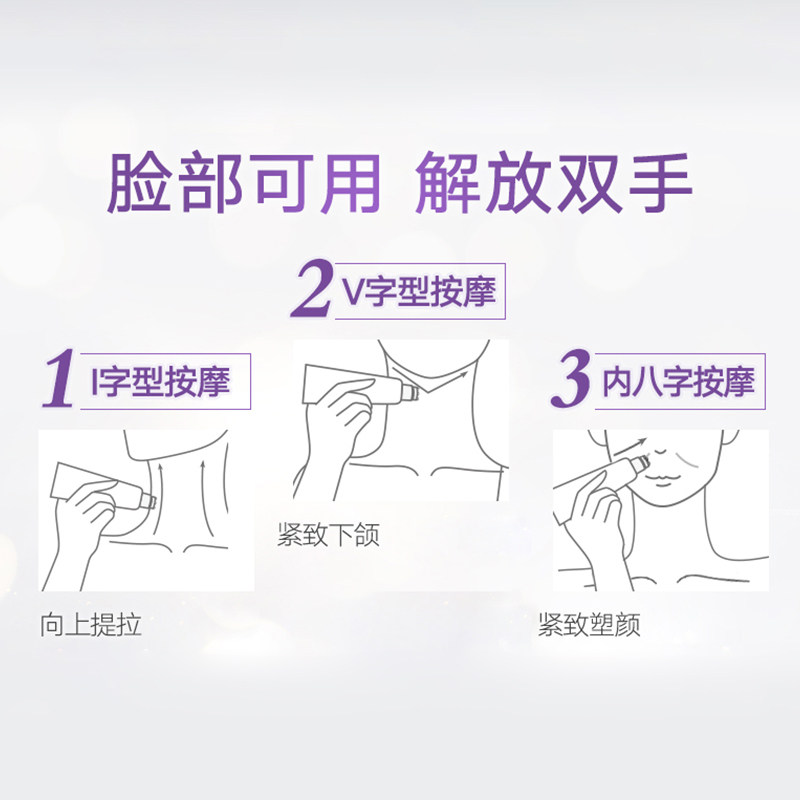 脸部可用 解放双手

1 I字型按摩

向上提拉

2 V字型按摩

紧致下颌

3 内八字按摩

紧致塑颜