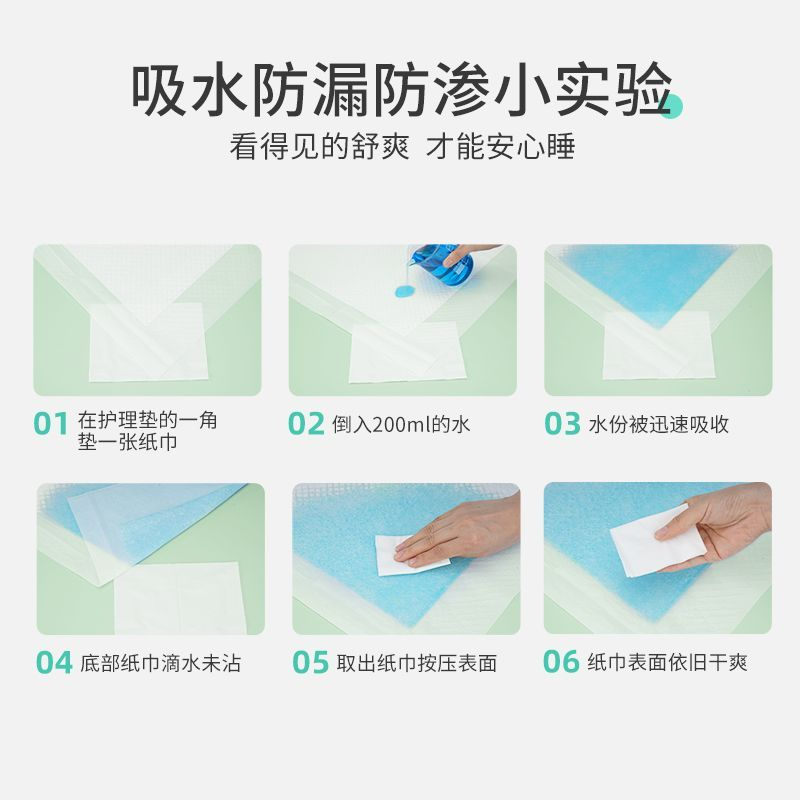 吸水防漏防渗小实验
看得见的舒爽 才能安心睡

01 在护理垫的一角垫一张纸巾

02 倒入200ml的水

03 水份被迅速吸收

04 底部纸巾滴水未沾

05 取出纸巾按压表面

06 纸巾表面依旧干爽