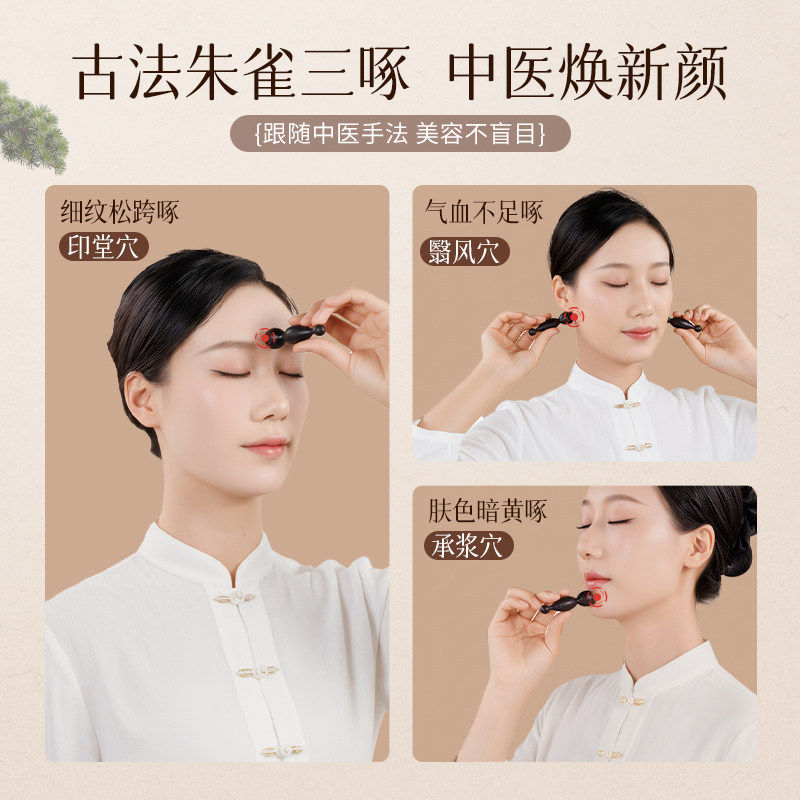 古法朱雀三啄 中医焕新颜

{跟随中医手法 美容不盲目}

细纹松跨啄
印堂穴

气血不足啄
翳风穴

肤色暗黄啄
承浆穴