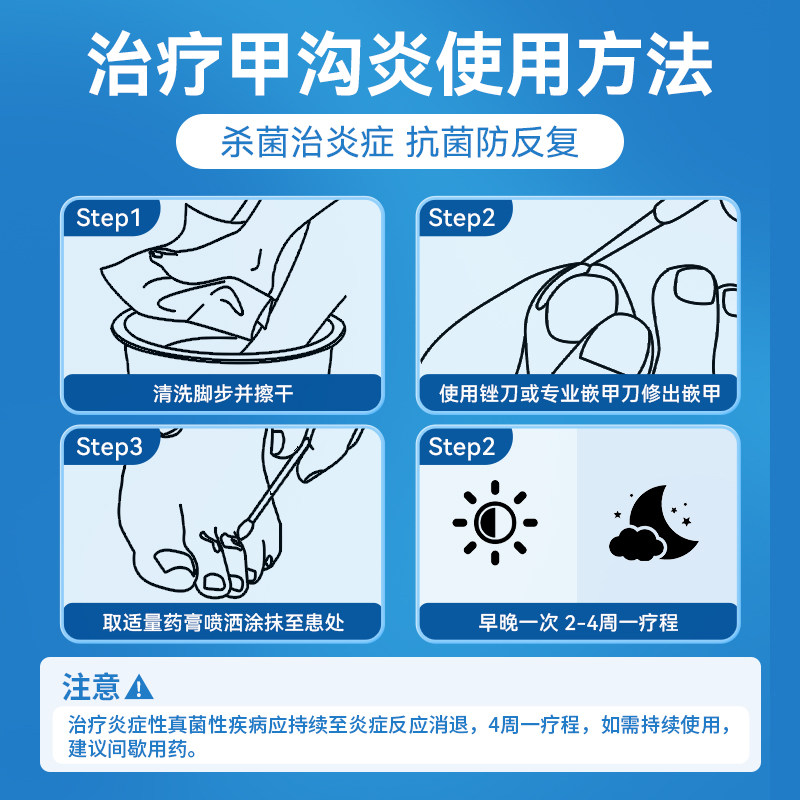 治疗甲沟炎使用方法

杀菌治炎症 抗菌防反复

Step1

清洗脚步并擦干

Step2

使用锉刀或专业嵌甲刀修出嵌甲

Step3

取适量药膏喷洒涂抹至患处

Step2

早晚一次 2-4周一疗程

注意

治疗炎症性真菌性疾病应持续至炎症反应消退，4周一疗程，如需持续使用，建议间歇用药。