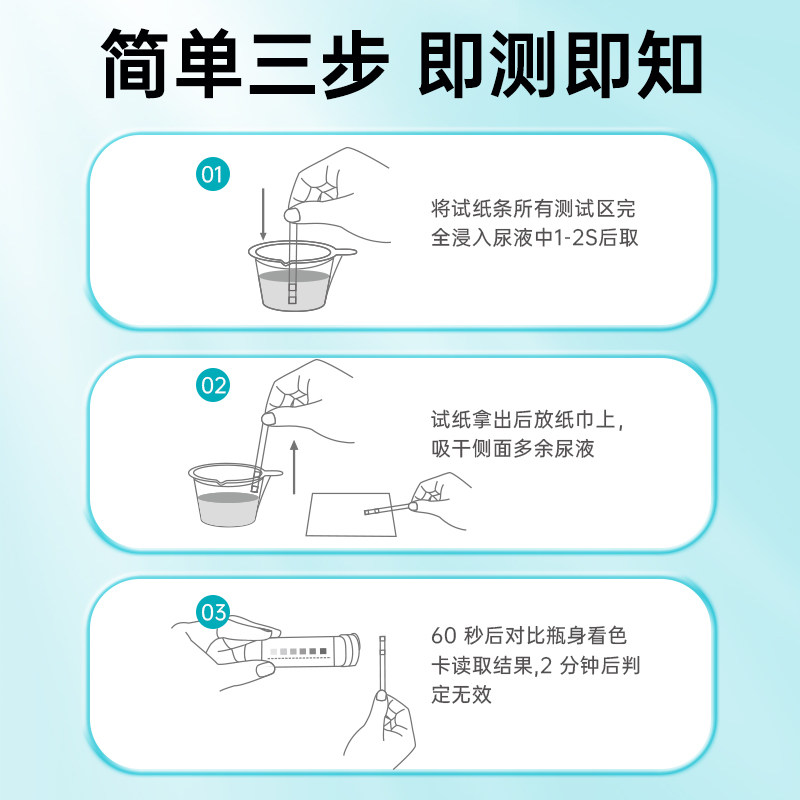 简单三步 即测即知

01

将试纸条所有测试区完全浸入尿液中1-2S后取

02

试纸拿出后放纸巾上，吸干侧面多余尿液

03

60 秒后对比瓶身看色卡读取结果,2 分钟后判定无效