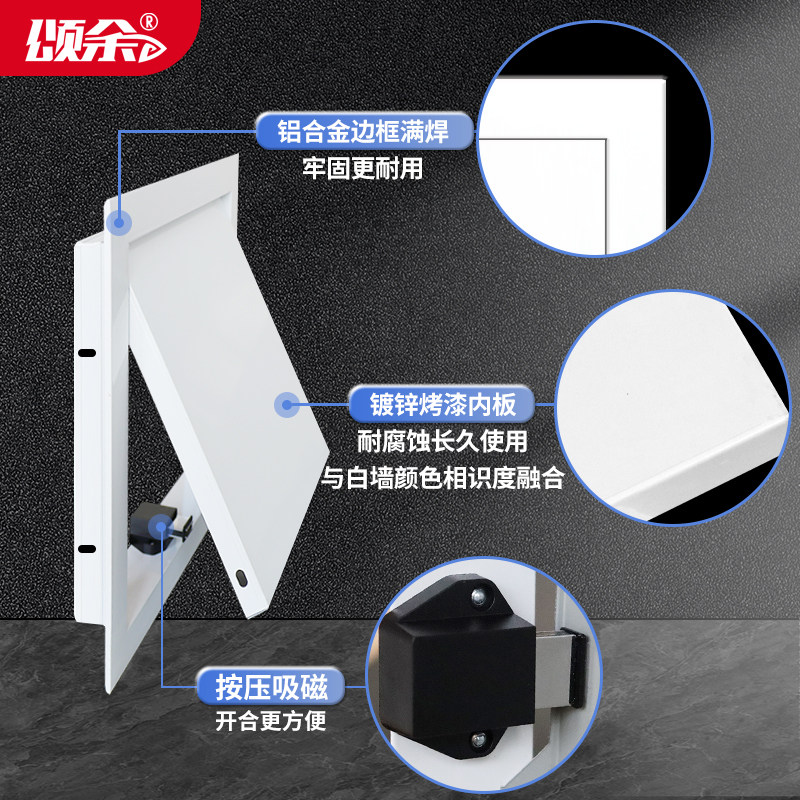 颂余®

铝合金边框满焊
牢固更耐用

镀锌烤漆内板
耐腐蚀长久使用
与白墙颜色相识度融合

按压吸磁
开合更方便