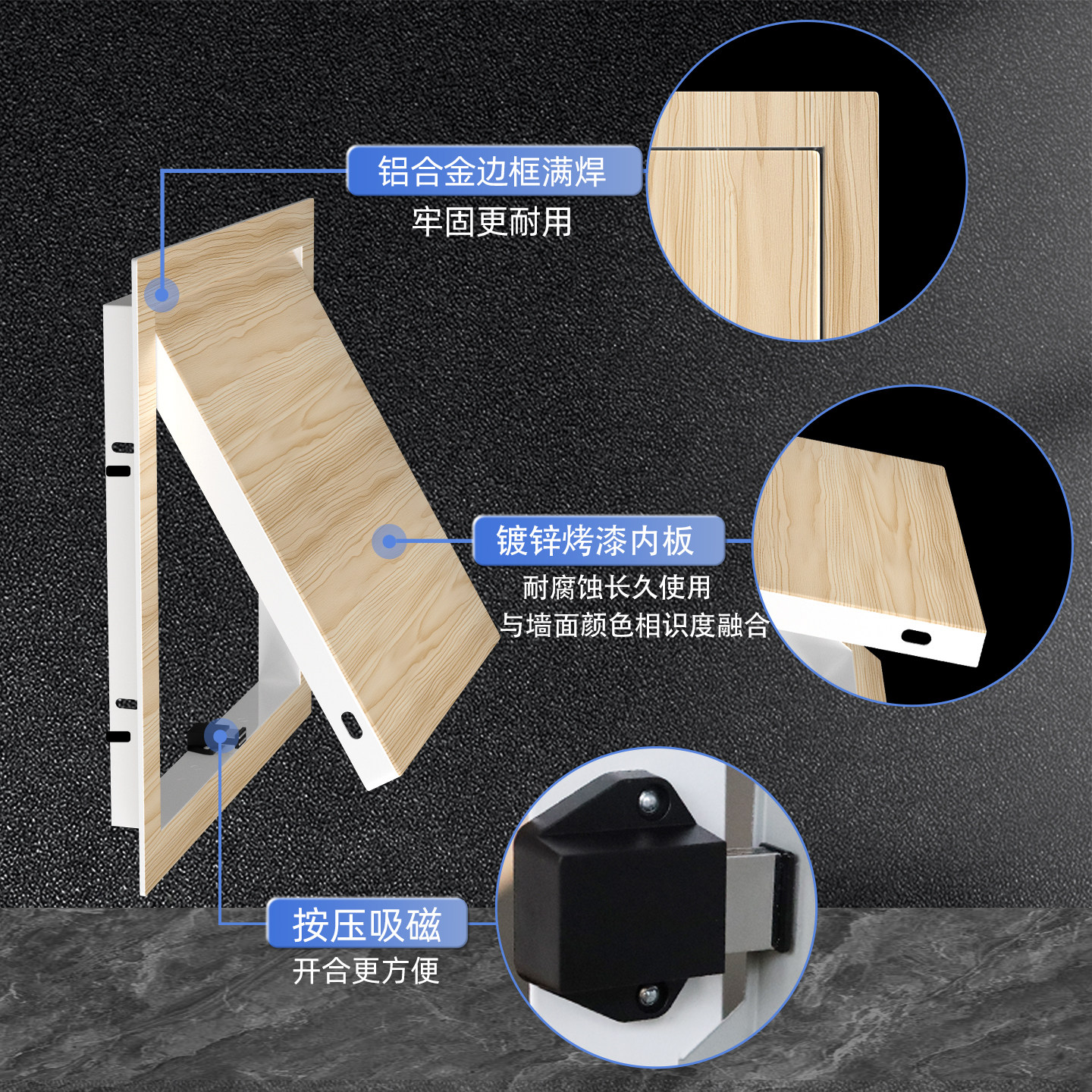 铝合金边框满焊
牢固更耐用

镀锌烤漆内板
耐腐蚀长久使用
与墙面颜色相识度融合

按压吸磁
开合更方便