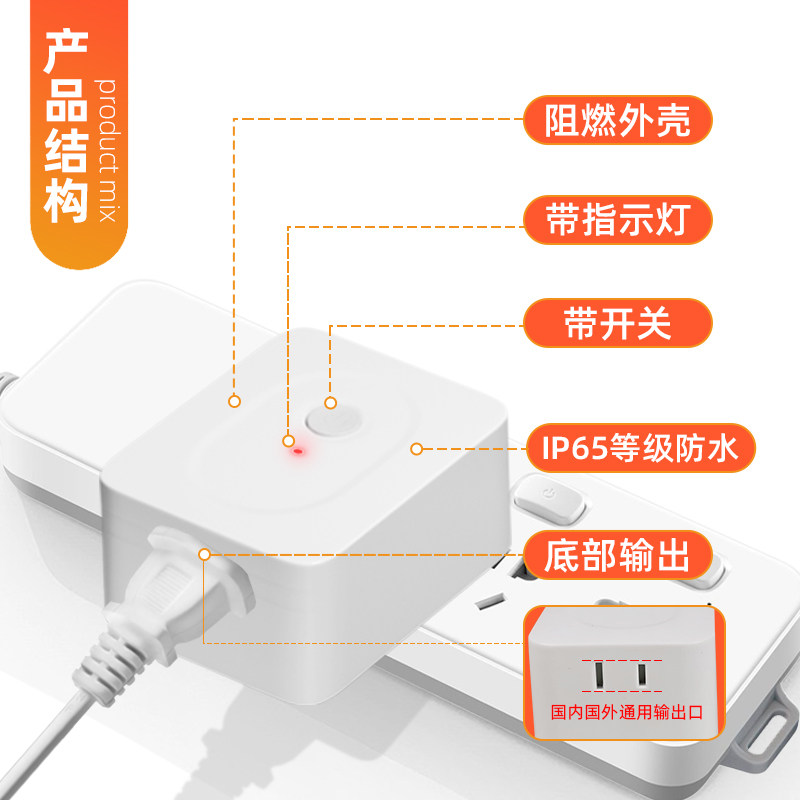 产品结构
product mix

阻燃外壳

带指示灯

带开关

IP65等级防水

底部输出

国内国外通用输出口