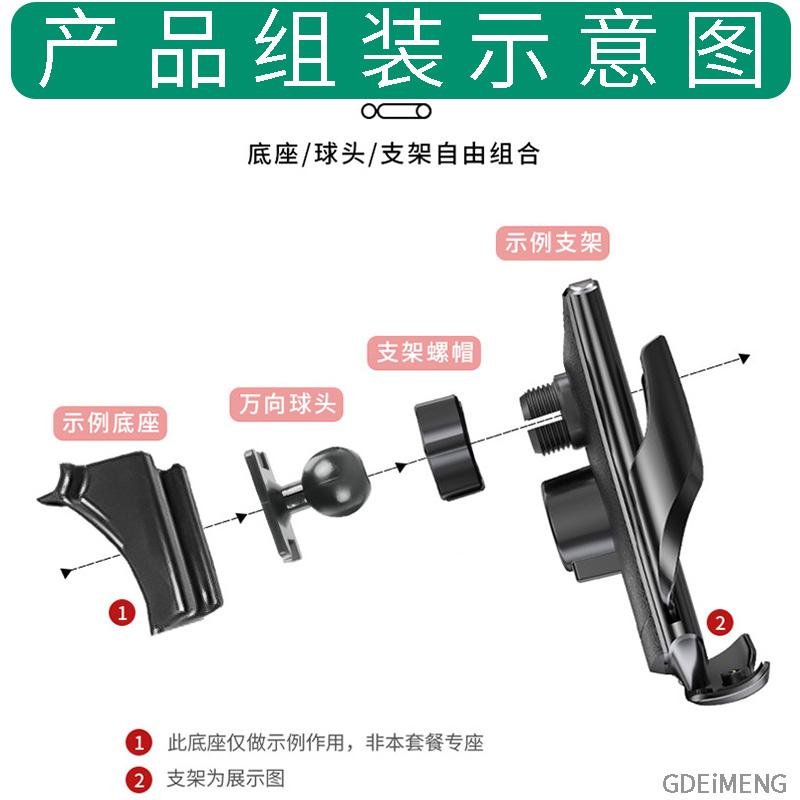 产品组装示意图

底座/球头/支架自由组合

示例支架

支架螺帽

万向球头

示例底座

1

2

1 此底座仅做示例作用，非本套餐专座

2 支架为展示图

GDEiMENG