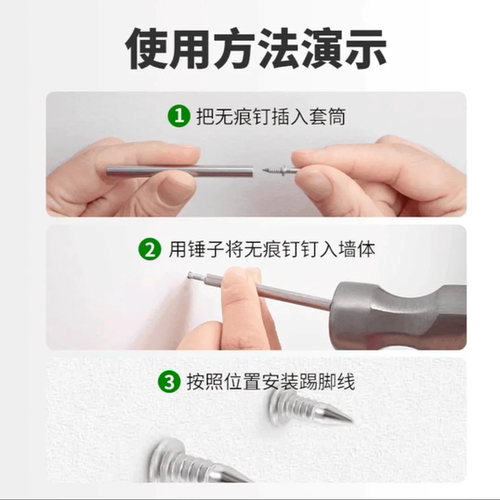 使用方法演示

1 把无痕钉插入套筒

2 用锤子将无痕钉钉入墙体

3 按照位置安装踢脚线