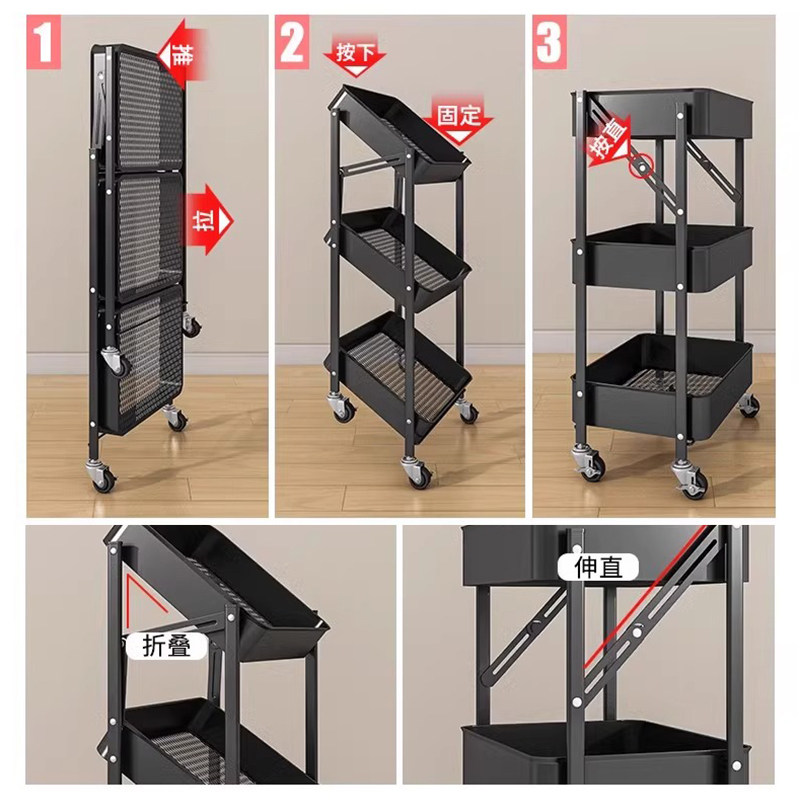 1
推
拉
2
按下
固定
3
按直
折叠
伸直