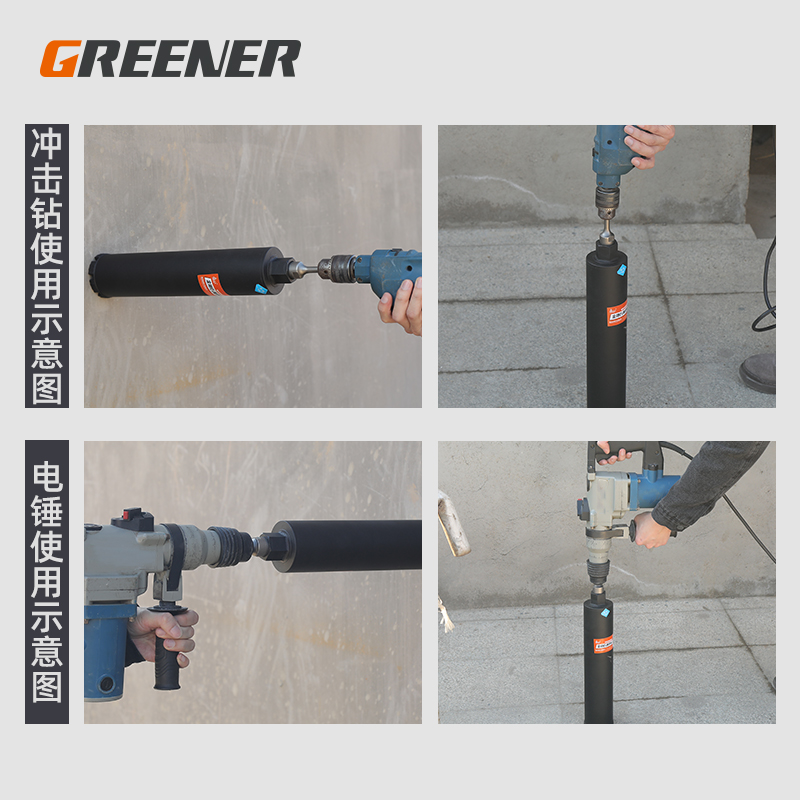 GREENER

冲击钻使用示意图

电锤使用示意图