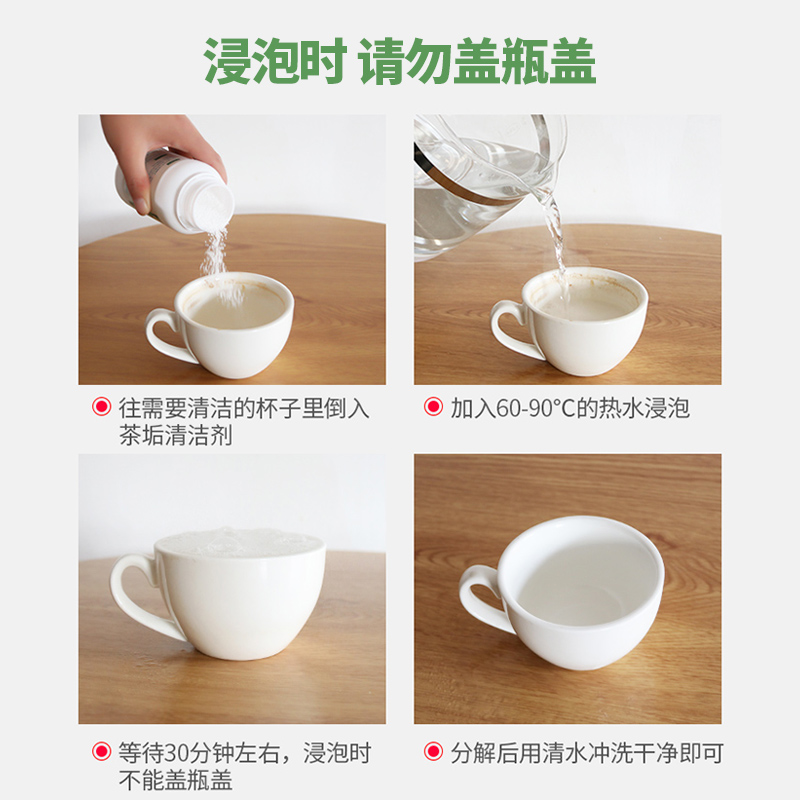 浸泡时 请勿盖瓶盖

往需要清洁的杯子里倒入茶垢清洁剂

加入60-90°C的热水浸泡

等待30分钟左右，浸泡时不能盖瓶盖

分解后用清水冲洗干净即可