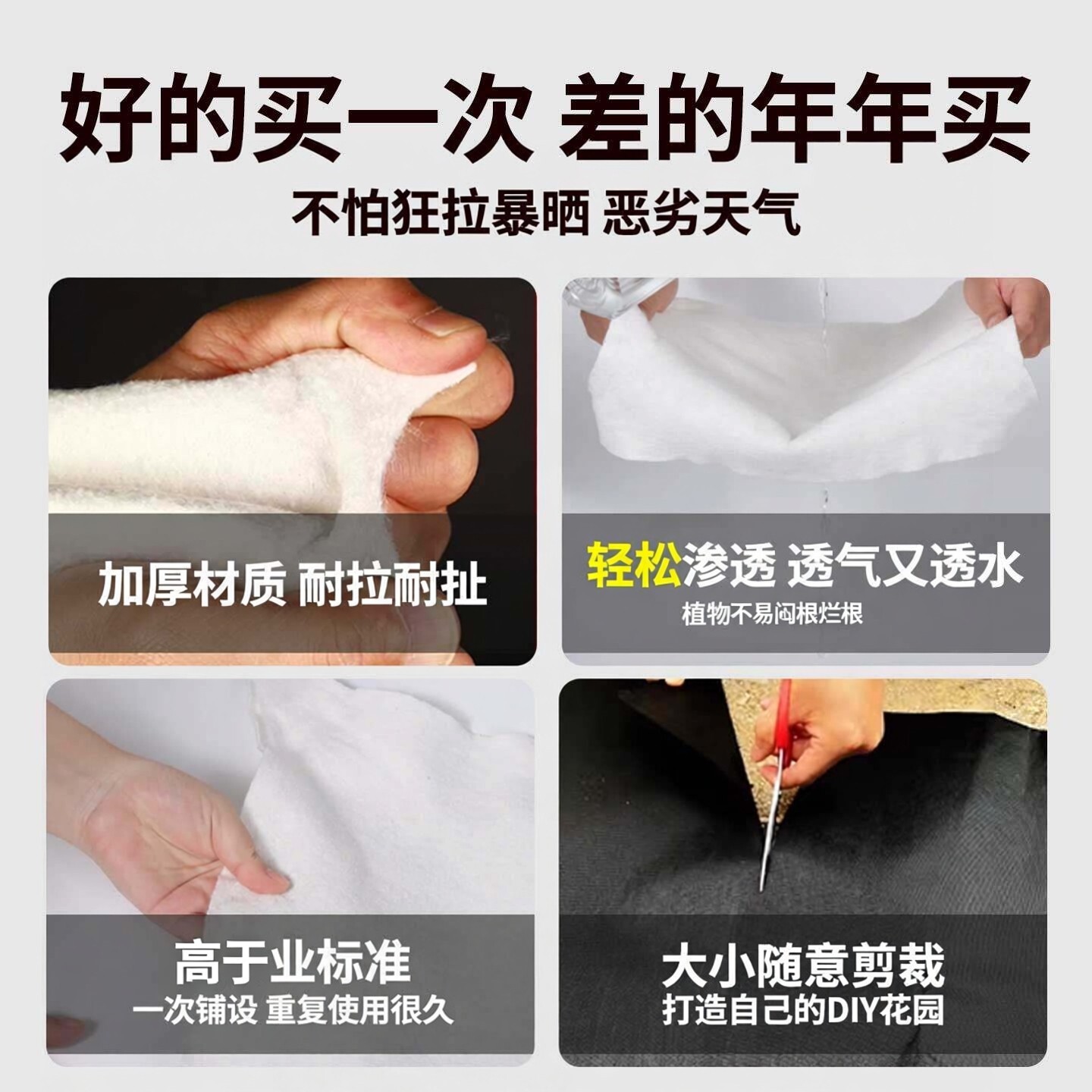 好的买一次 差的年年买

不怕狂拉暴晒 恶劣天气

加厚材质 耐拉耐扯

轻松渗透 透气又透水

植物不易闷根烂根

高于业标准

一次铺设 重复使用很久

大小随意剪裁

打造自己的DIY花园