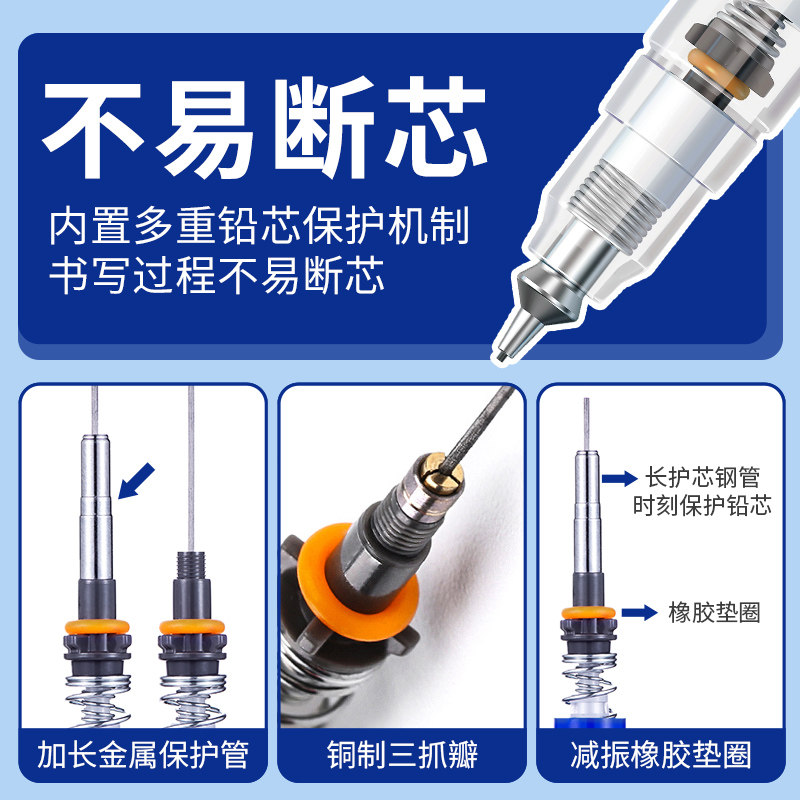 不易断芯

内置多重铅芯保护机制
书写过程不易断芯

加长金属保护管

铜制三抓瓣

长护芯钢管
时刻保护铅芯

橡胶垫圈

减振橡胶垫圈