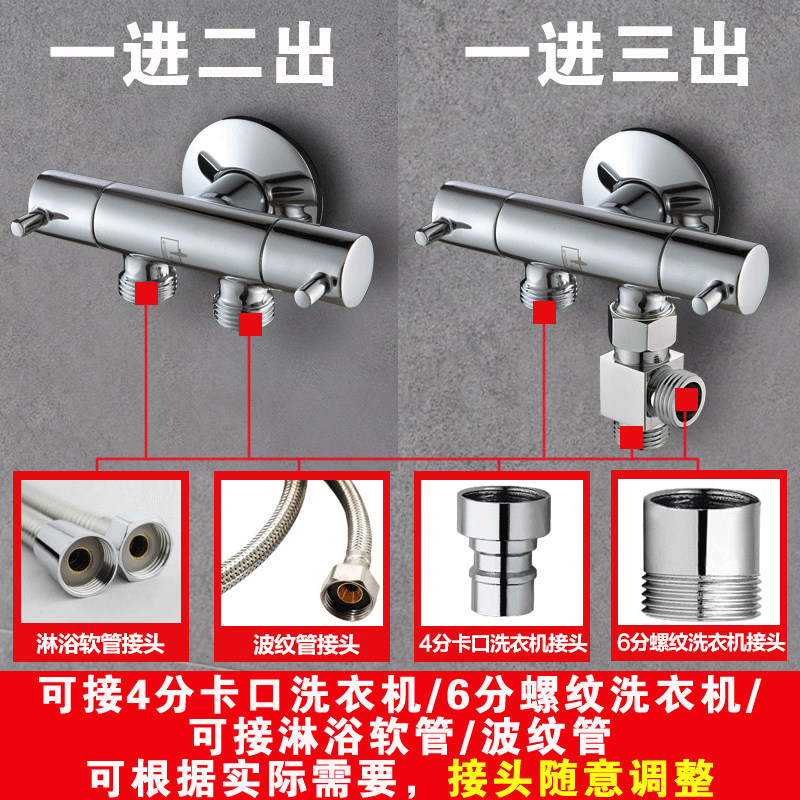 一进二出

一进三出

淋浴软管接头

波纹管接头

4分卡口洗衣机接头

6分螺纹洗衣机接头

可接4分卡口洗衣机/6分螺纹洗衣机/
可接淋浴软管/波纹管
可根据实际需要，接头随意调整