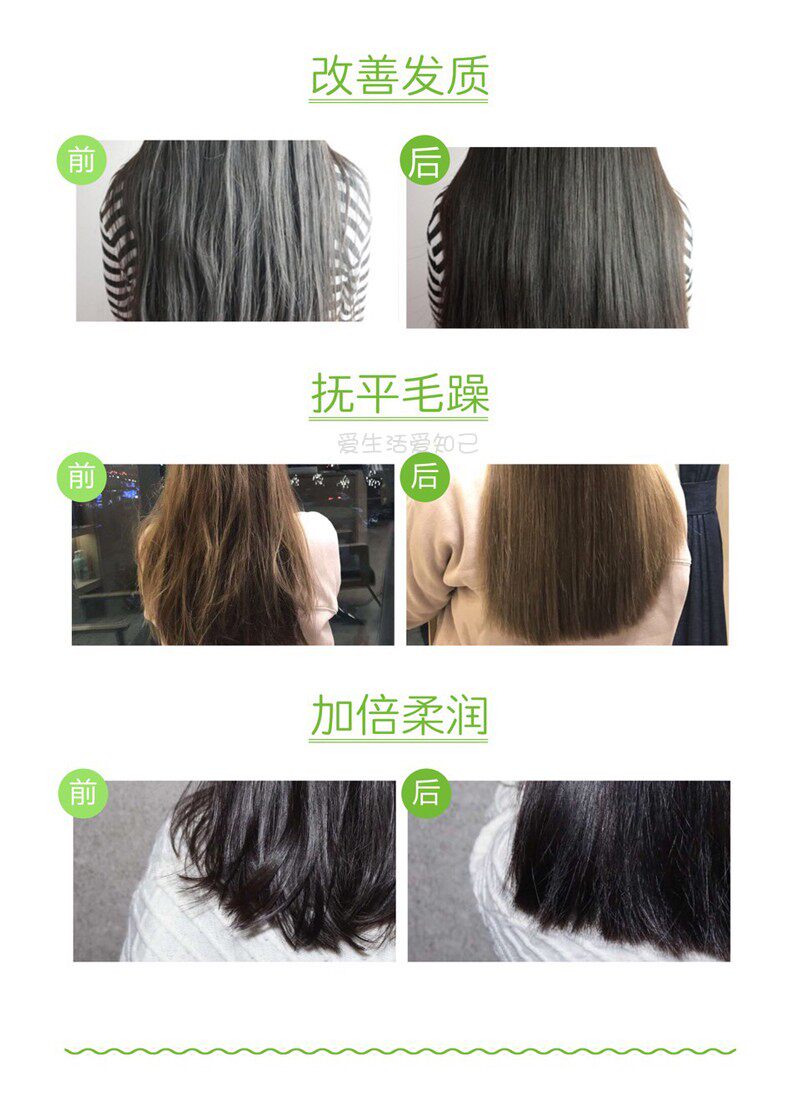 改善发质

前

后

抚平毛躁

爱生活爱知己

前

后

加倍柔润

前

后