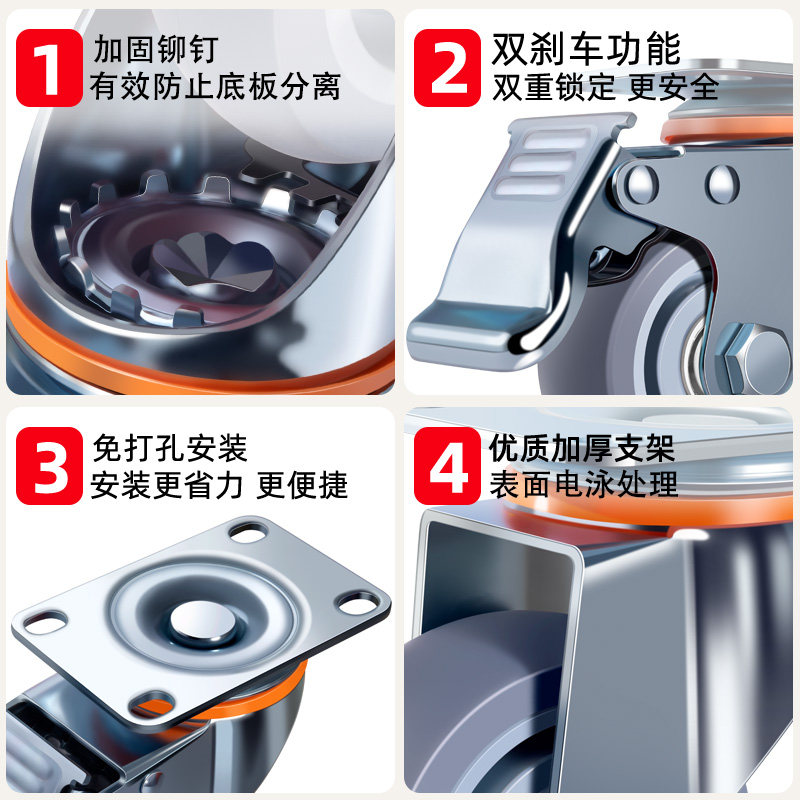 1 加固铆钉
有效防止底板分离

2 双刹车功能
双重锁定 更安全

3 免打孔安装
安装更省力 更便捷

4 优质加厚支架
表面电泳处理