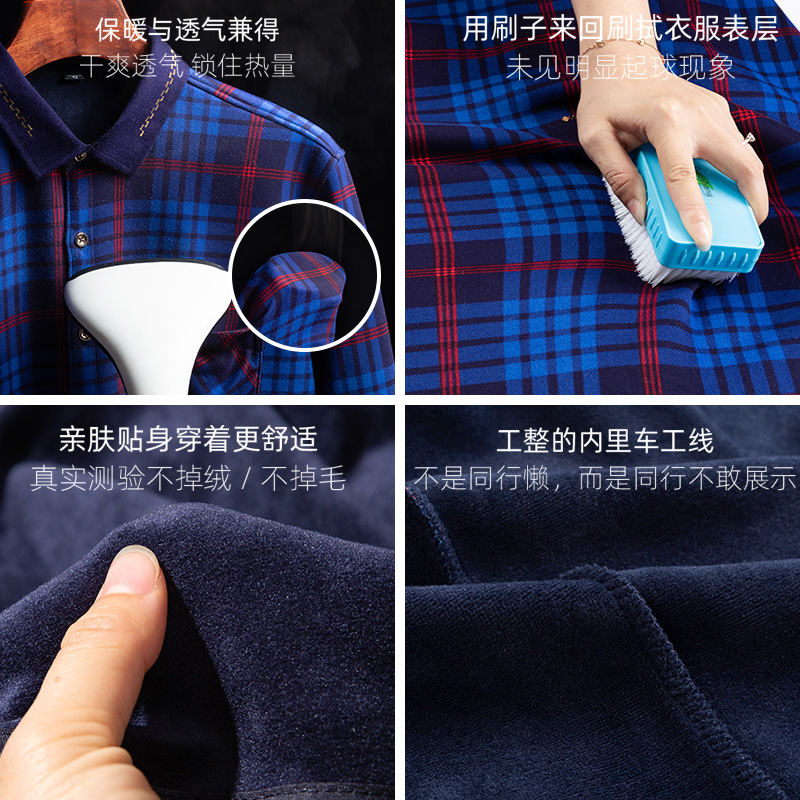 保暖与透气兼得
干爽透气 锁住热量

用刷子来回刷拭衣服表层
未见明显起球现象

亲肤贴身穿着更舒适
真实测验不掉绒 / 不掉毛

工整的内里车工线
不是同行懒，而是同行不敢展示