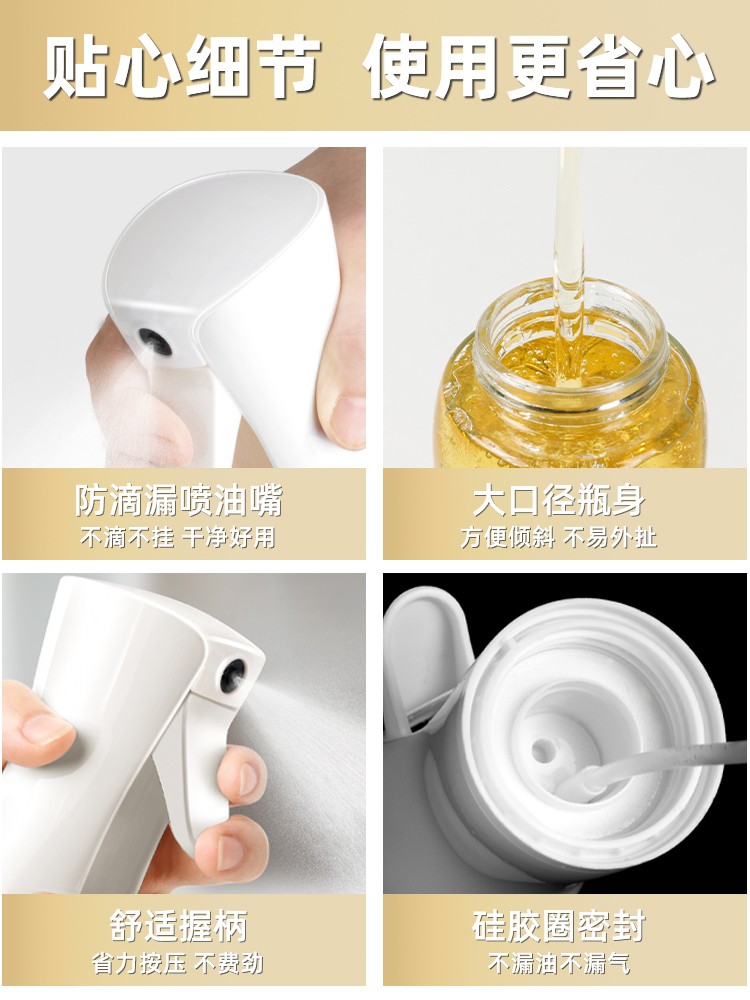 贴心细节 使用更省心

防滴漏喷油嘴
不滴不挂 干净好用

大口径瓶身
方便倾斜 不易外扯

舒适握柄
省力按压 不费劲

硅胶圈密封
不漏油不漏气