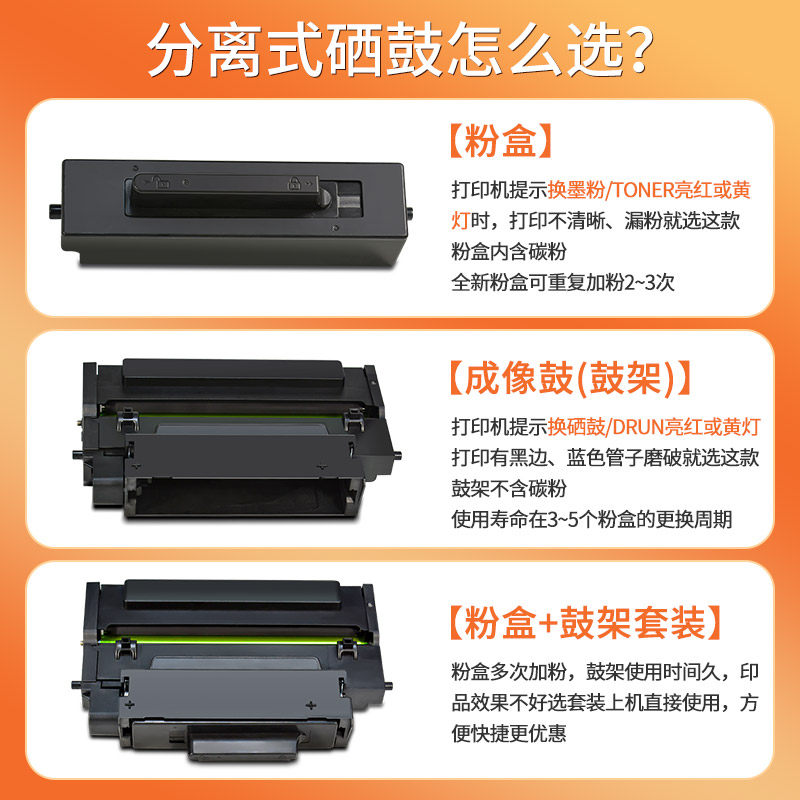 分离式硒鼓怎么选?

【粉盒】

打印机提示换墨粉/TONER亮红或黄灯时，打印不清晰、漏粉就选这款
粉盒内含碳粉
全新粉盒可重复加粉2~3次

【成像鼓(鼓架)】

打印机提示换硒鼓/DRUN亮红或黄灯
打印有黑边、蓝色管子磨破就选这款
鼓架不含碳粉
使用寿命在3~5个粉盒的更换周期

【粉盒+鼓架套装】

粉盒多次加粉，鼓架使用时间久，印品效果不好选套装上机直接使用，方便快捷更优惠