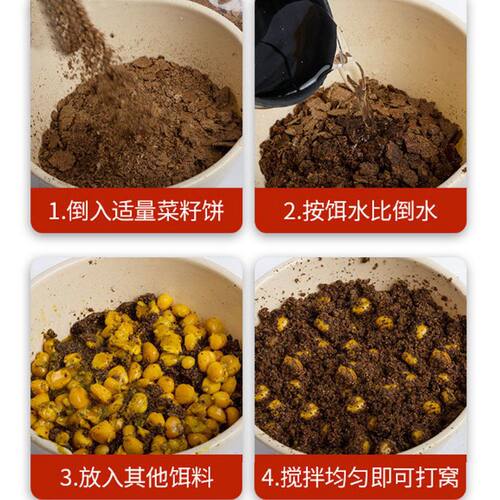 1.倒入适量菜籽饼

2.按饵水比倒水

3.放入其他饵料

4.搅拌均匀即可打窝