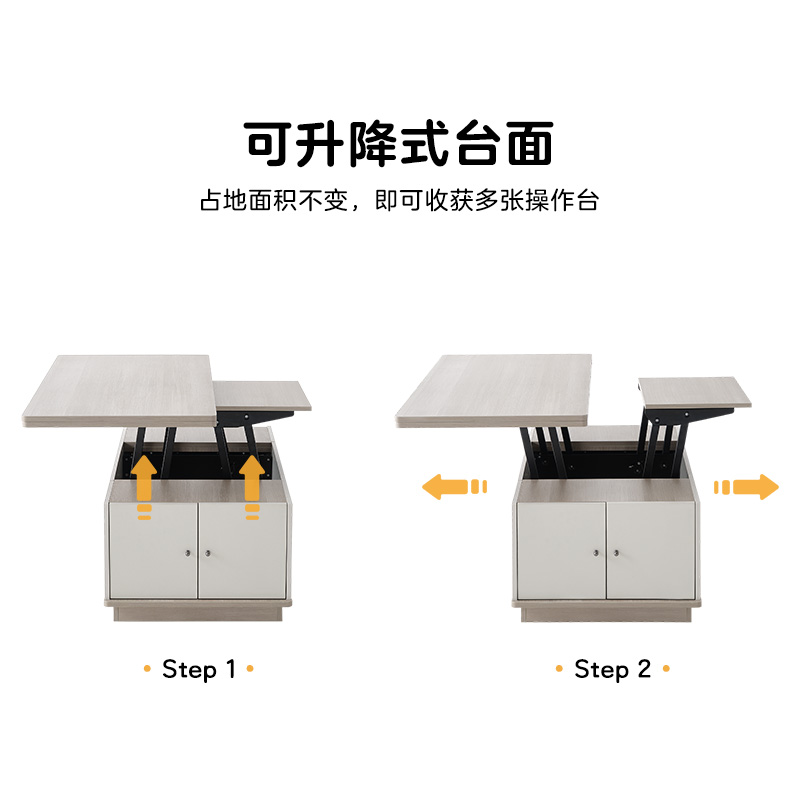 可升降式台面

占地面积不变，即可收获多张操作台

• Step 1 •

• Step 2 •