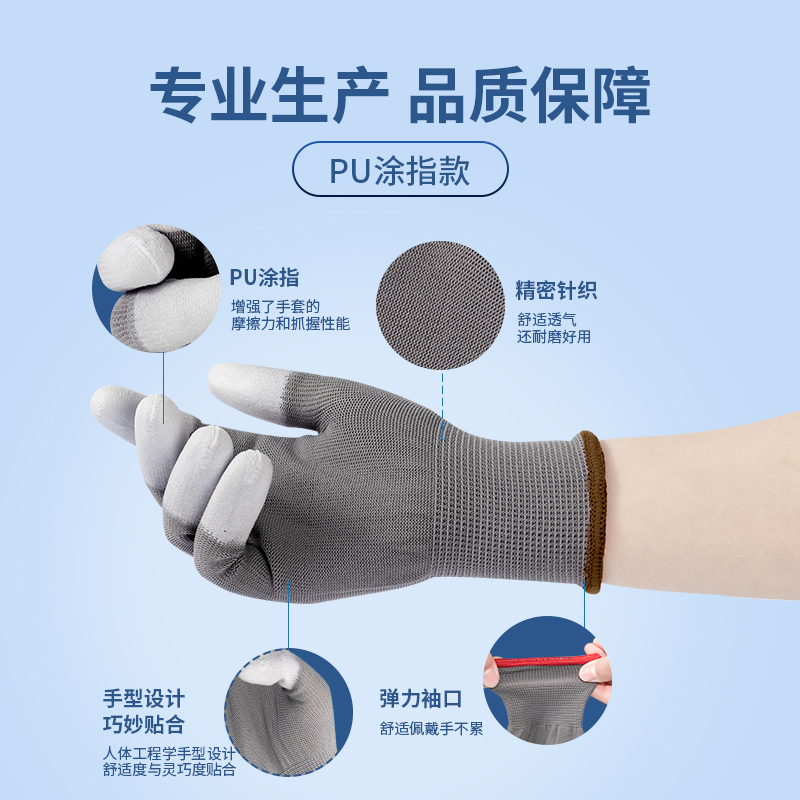 专业生产 品质保障

PU涂指款

PU涂指
增强了手套的
摩擦力和抓握性能

精密针织
舒适透气
还耐磨好用

手型设计
巧妙贴合
人体工程学手型设计
舒适度与灵巧度贴合

弹力袖口
舒适佩戴手不累