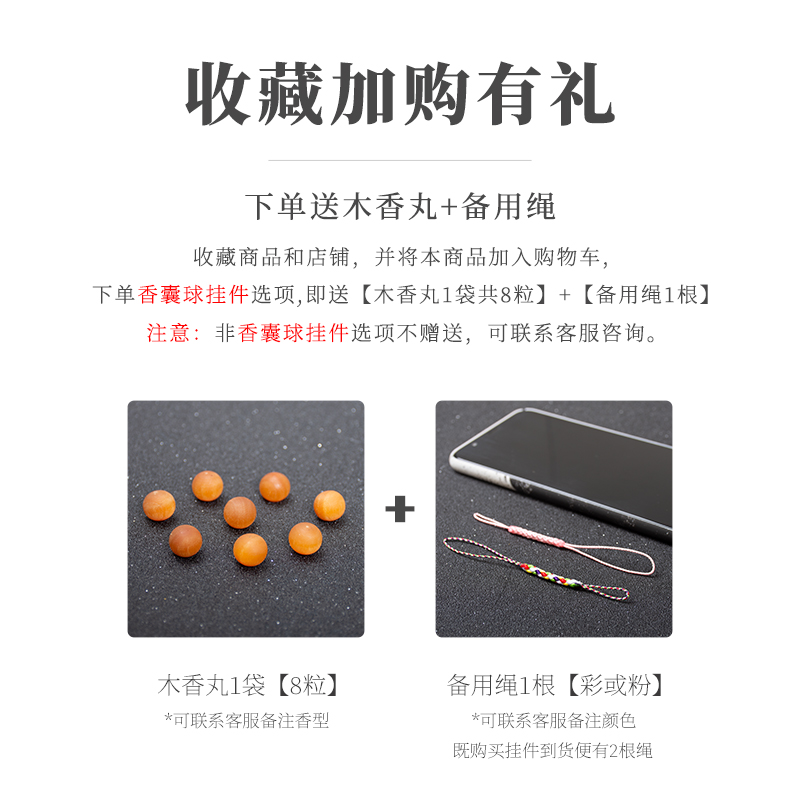 收藏加购有礼

下单送木香丸+备用绳

收藏商品和店铺，并将本商品加入购物车，
下单香囊球挂件选项,即送【木香丸1袋共8粒】+【备用绳1根】
注意：非香囊球挂件选项不赠送，可联系客服咨询。

+

木香丸1袋【8粒】
*可联系客服备注香型

备用绳1根【彩或粉】
*可联系客服备注颜色
既购买挂件到货便有2根绳