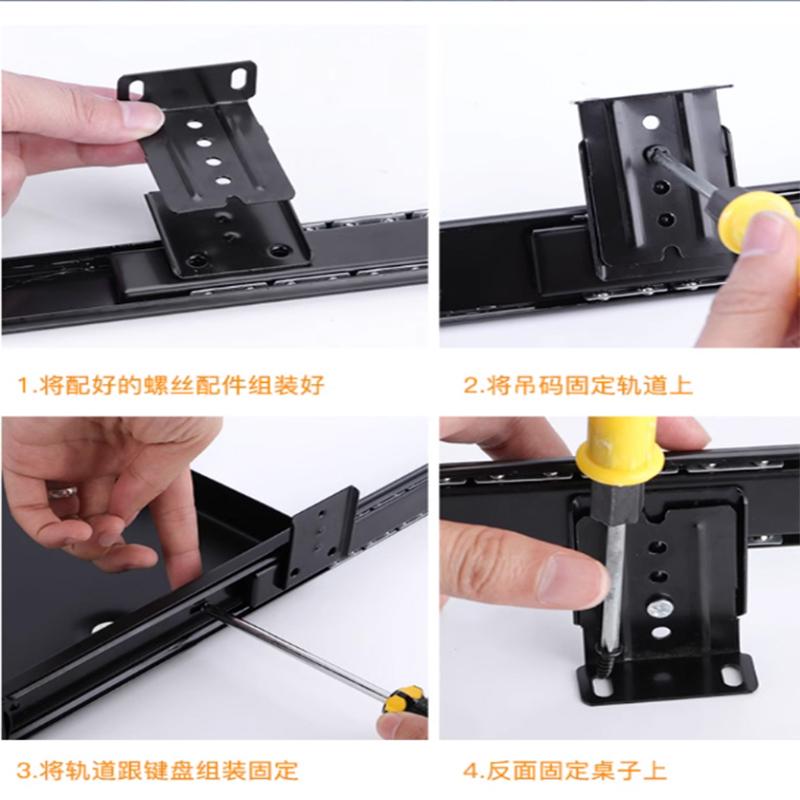 1.将配好的螺丝配件组装好

2.将吊码固定轨道上

3.将轨道跟键盘组装固定

4.反面固定桌子上