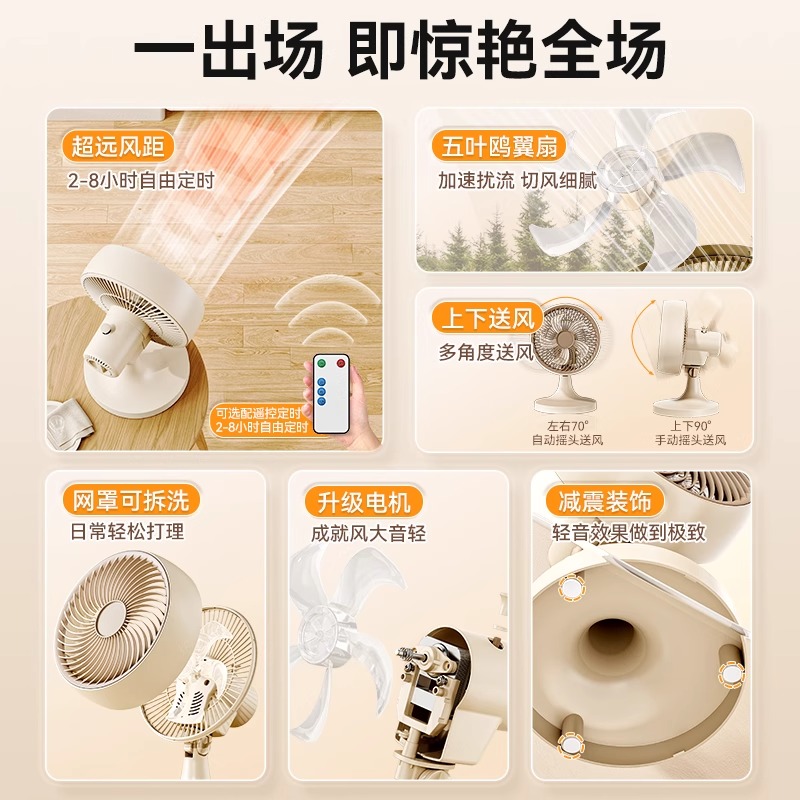 一出场 即惊艳全场

超远风距
2-8小时自由定时

可选配遥控定时
2-8小时自由定时

五叶鸥翼扇
加速扰流 切风细腻

上下送风
多角度送风

左右70°
自动摇头送风

上下90°
手动摇头送风

网罩可拆洗
日常轻松打理

升级电机
成就风大音轻

减震装饰
轻音效果做到极致